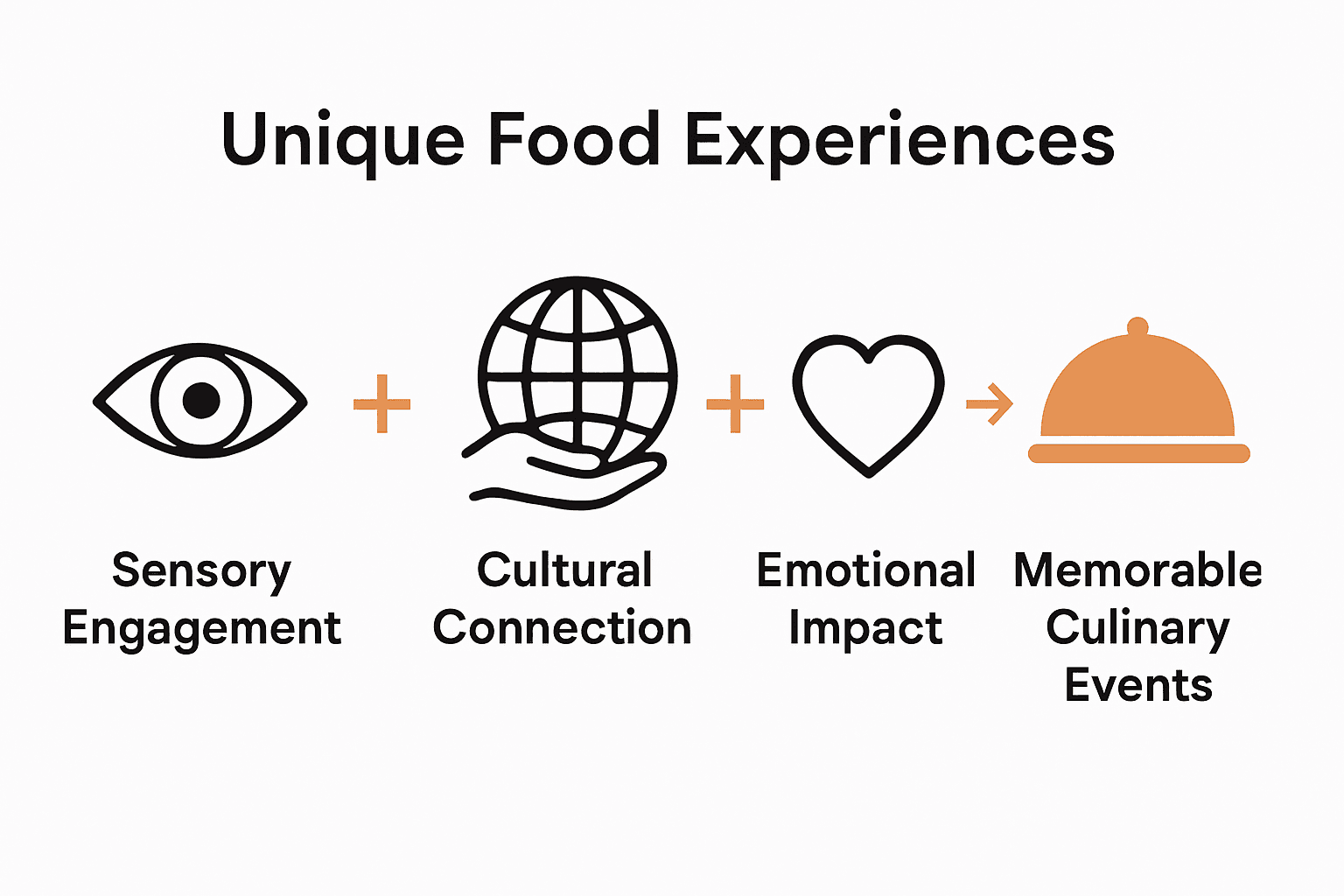 Unique Food Experiences

+ + →

Sensory Engagement

Cultural Connection

Emotional Impact

Memorable Culinary Events