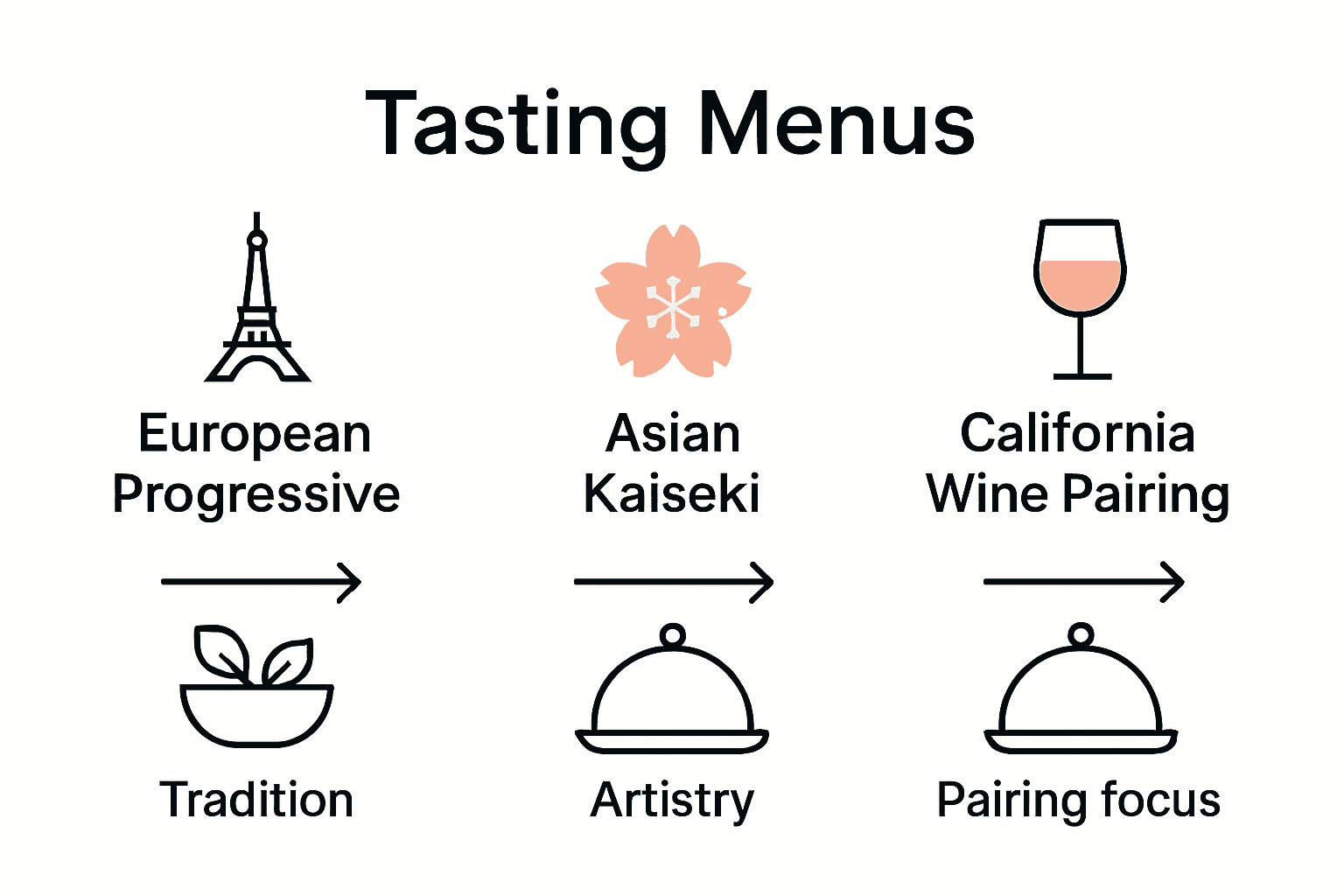 Tasting Menus

European Progressive

Tradition

Asian Kaiseki

Artistry

California Wine Pairing

Pairing focus