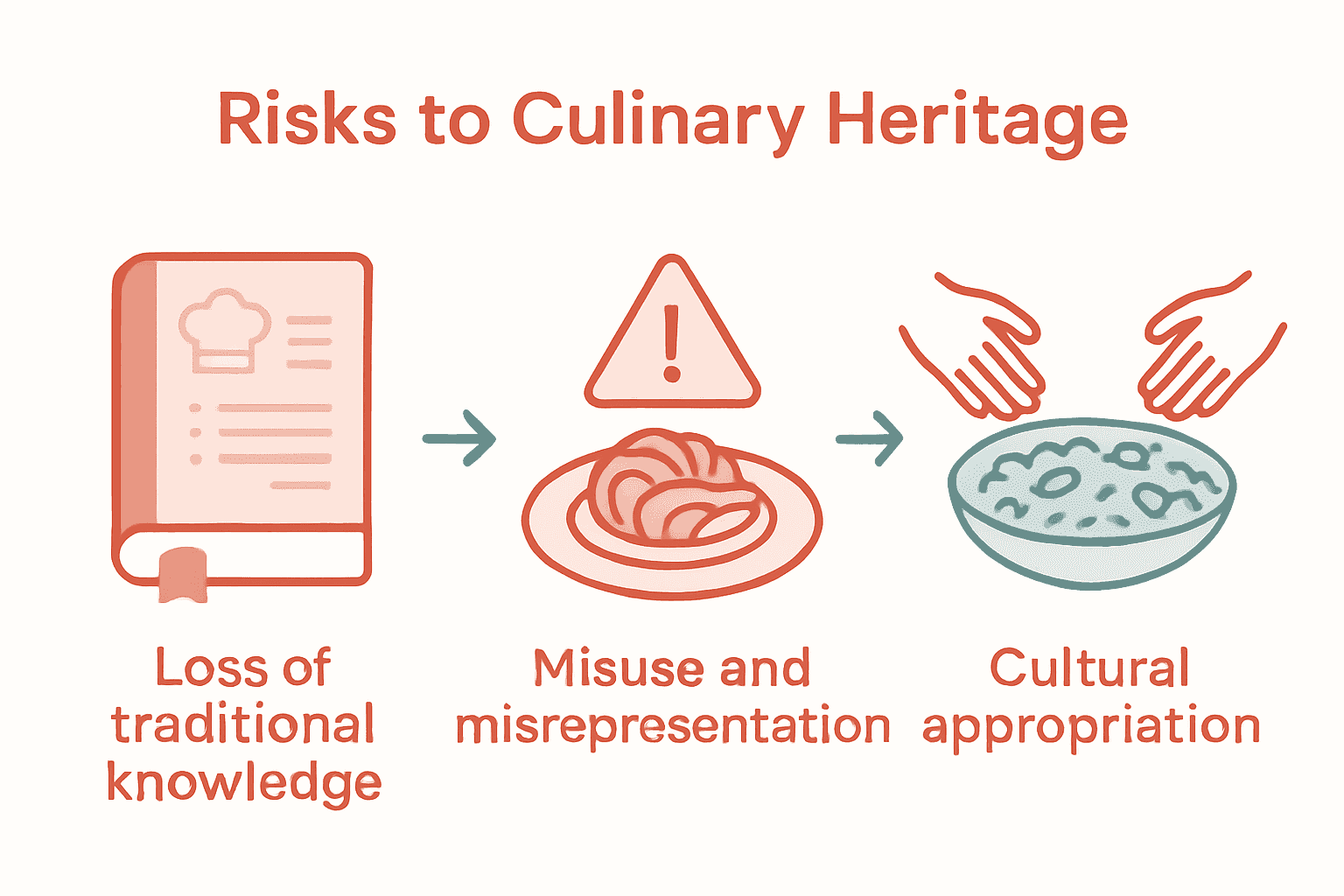 Risks to Culinary Heritage

Loss of traditional knowledge

Misuse and misrepresentation

Cultural appropriation