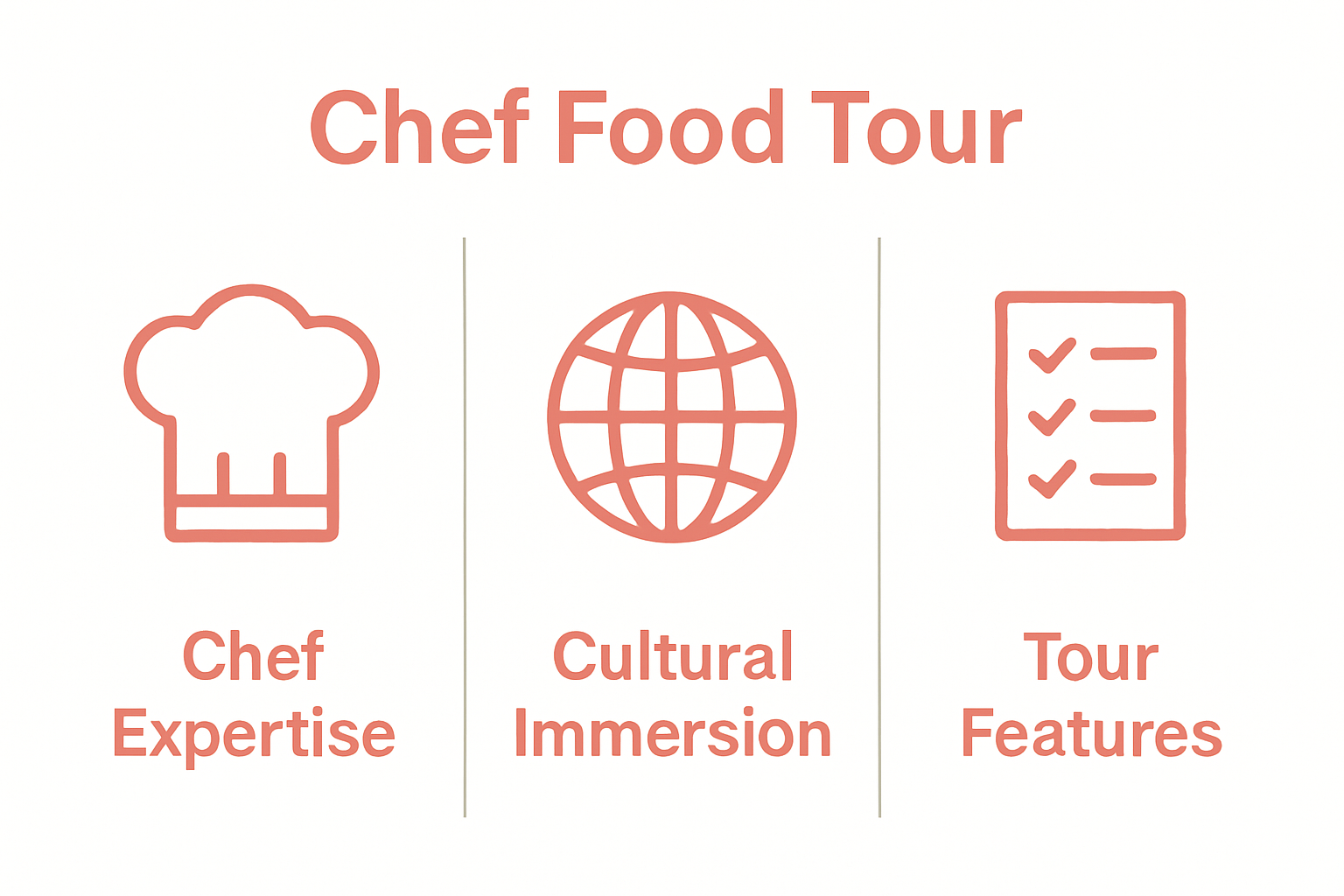 Chef Food Tour

Chef Expertise

Cultural Immersion

Tour Features