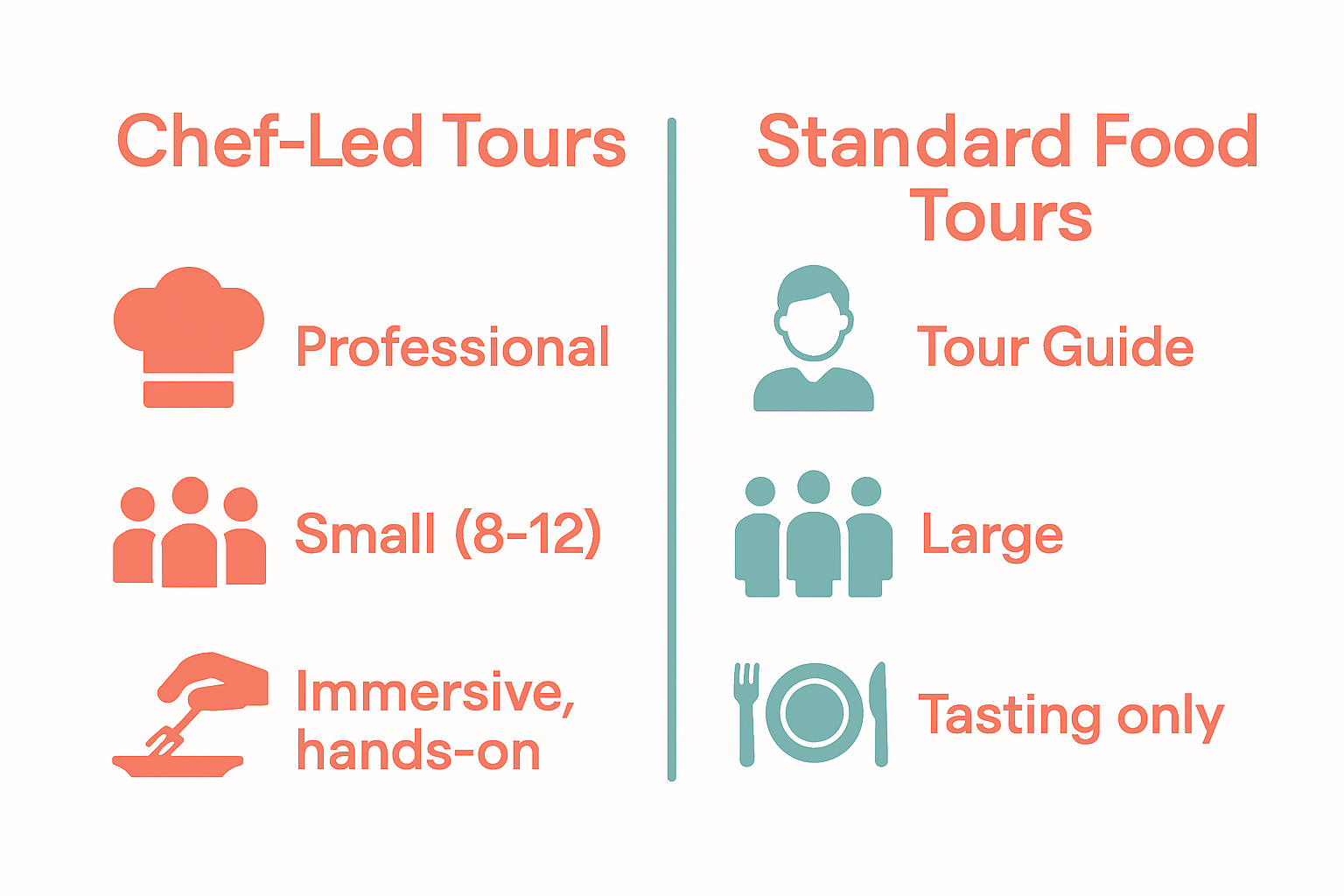 Chef-Led Tours

Professional

Small (8-12)

Immersive, hands-on

Standard Food Tours

Tour Guide

Large

Tasting only