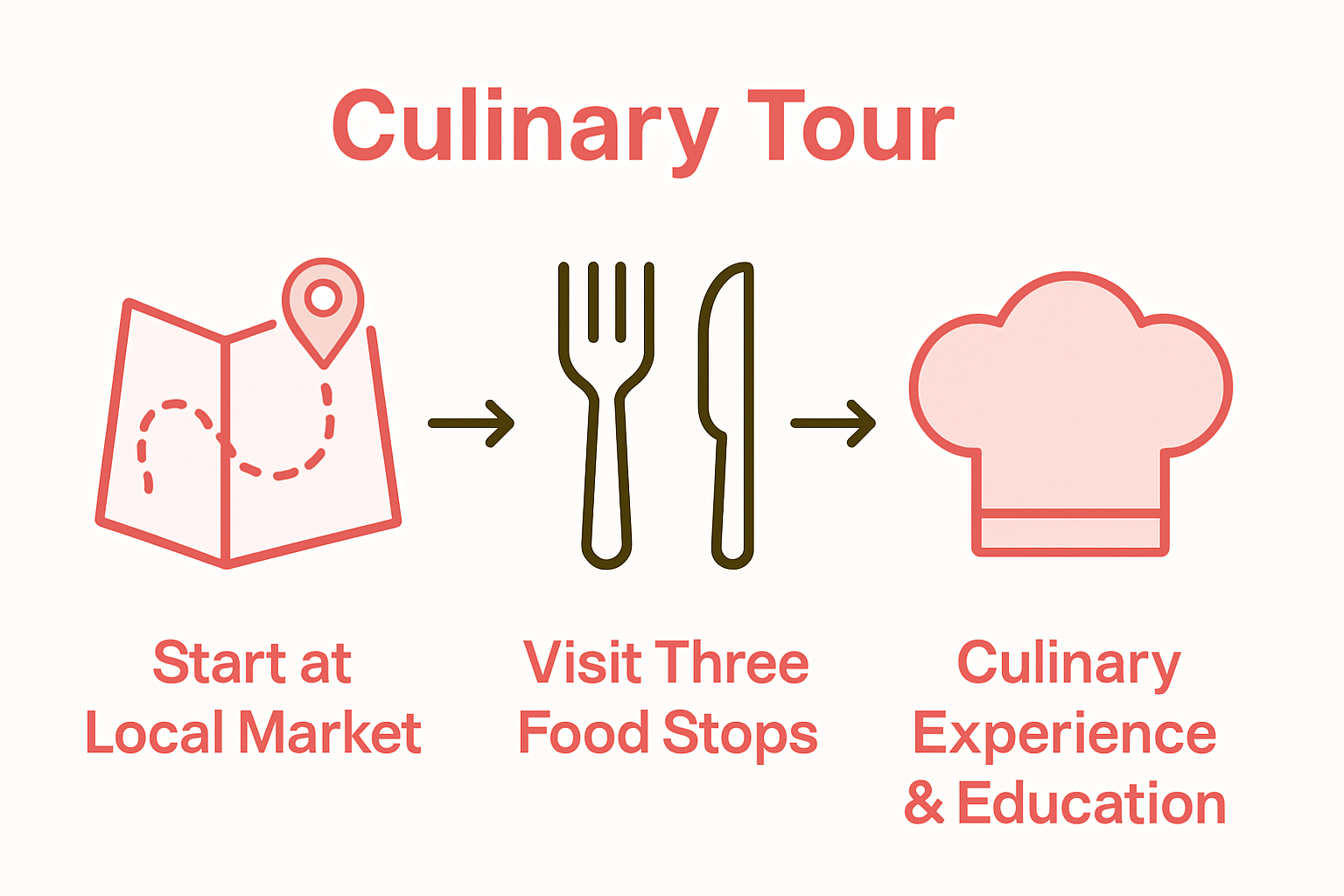 Culinary Tour

Start at Local Market

Visit Three Food Stops

Culinary Experience & Education