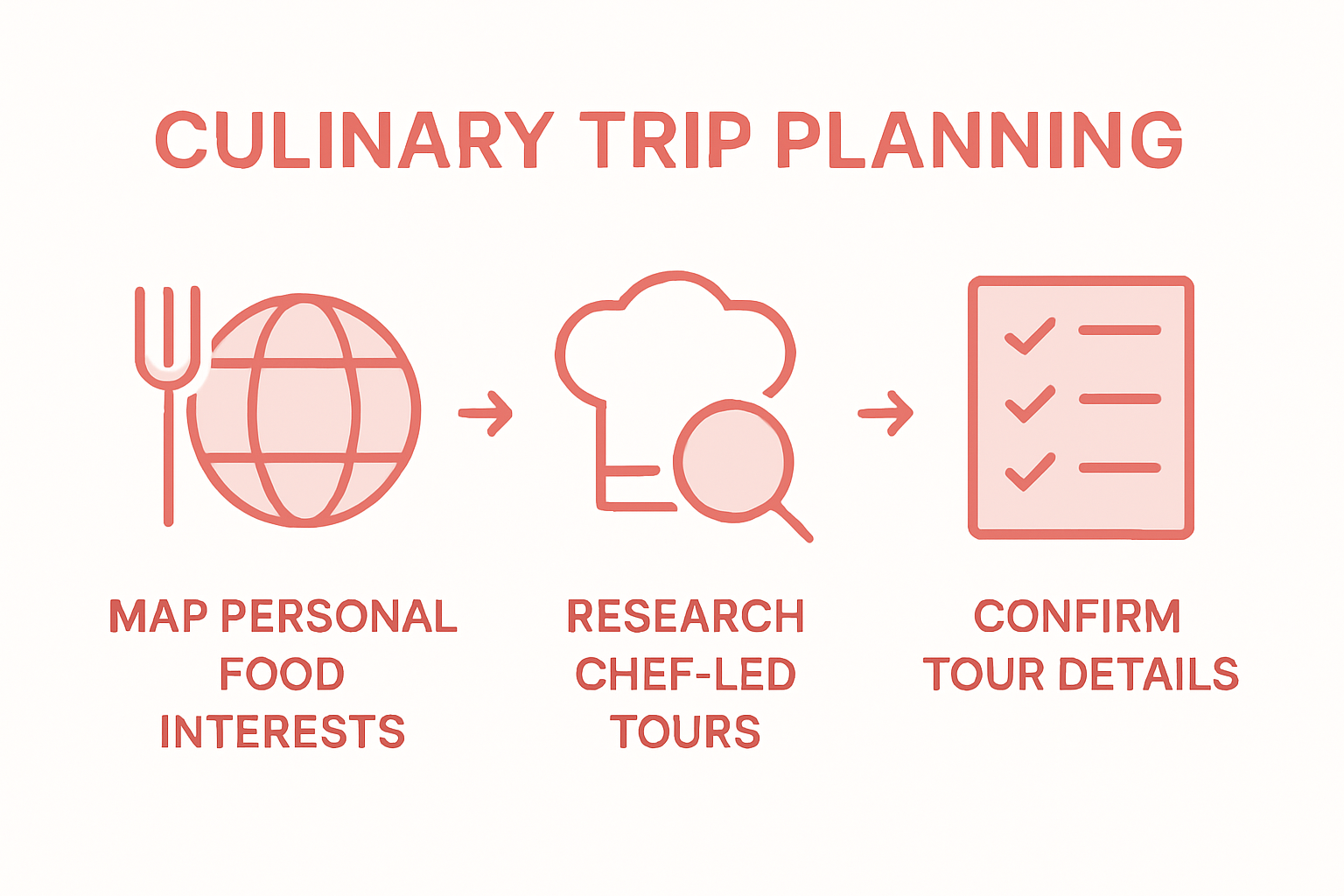 CULINARY TRIP PLANNING

MAP PERSONAL FOOD INTERESTS

RESEARCH CHEF-LED TOURS

CONFIRM TOUR DETAILS