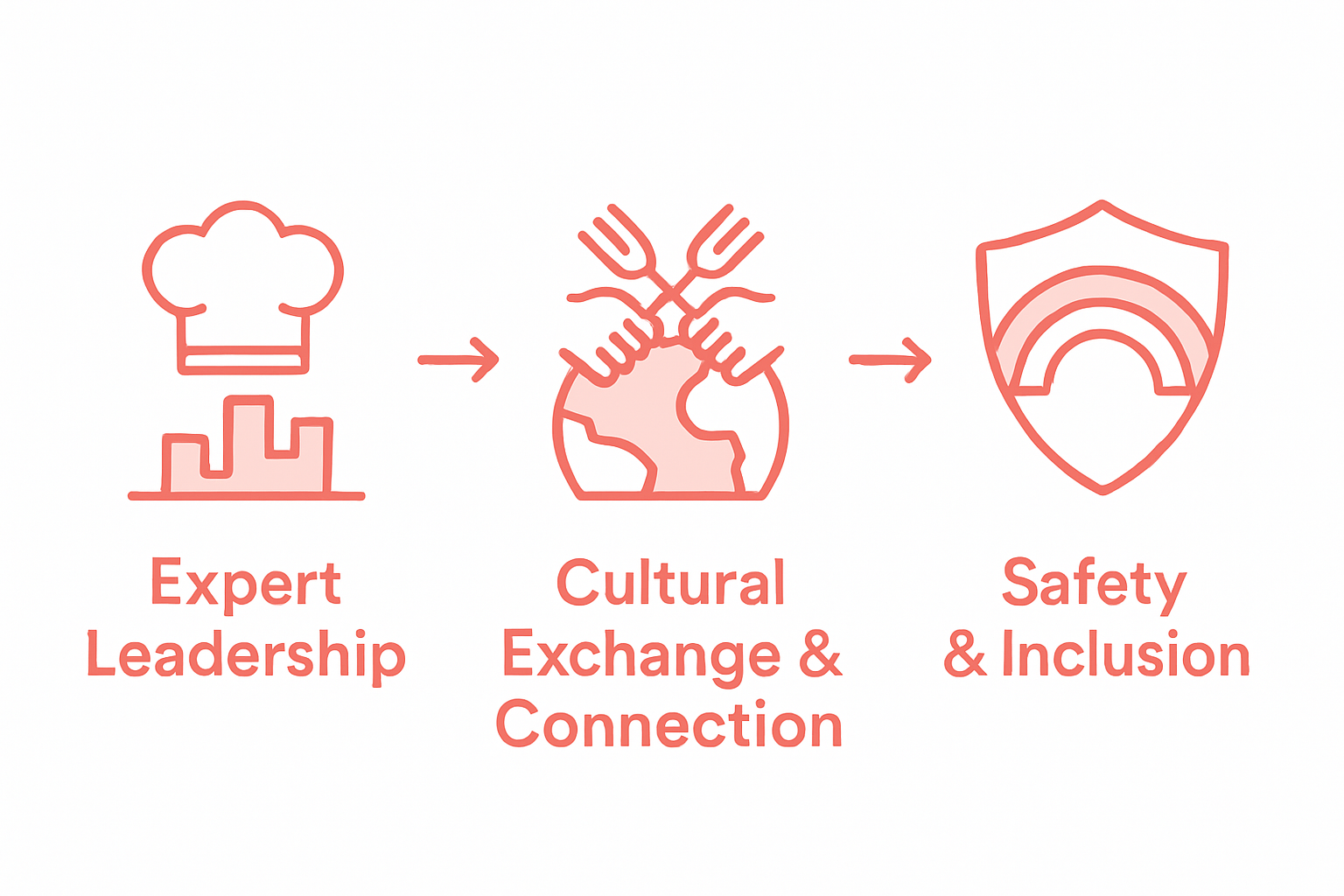 Expert Leadership

Cultural Exchange & Connection

Safety & Inclusion