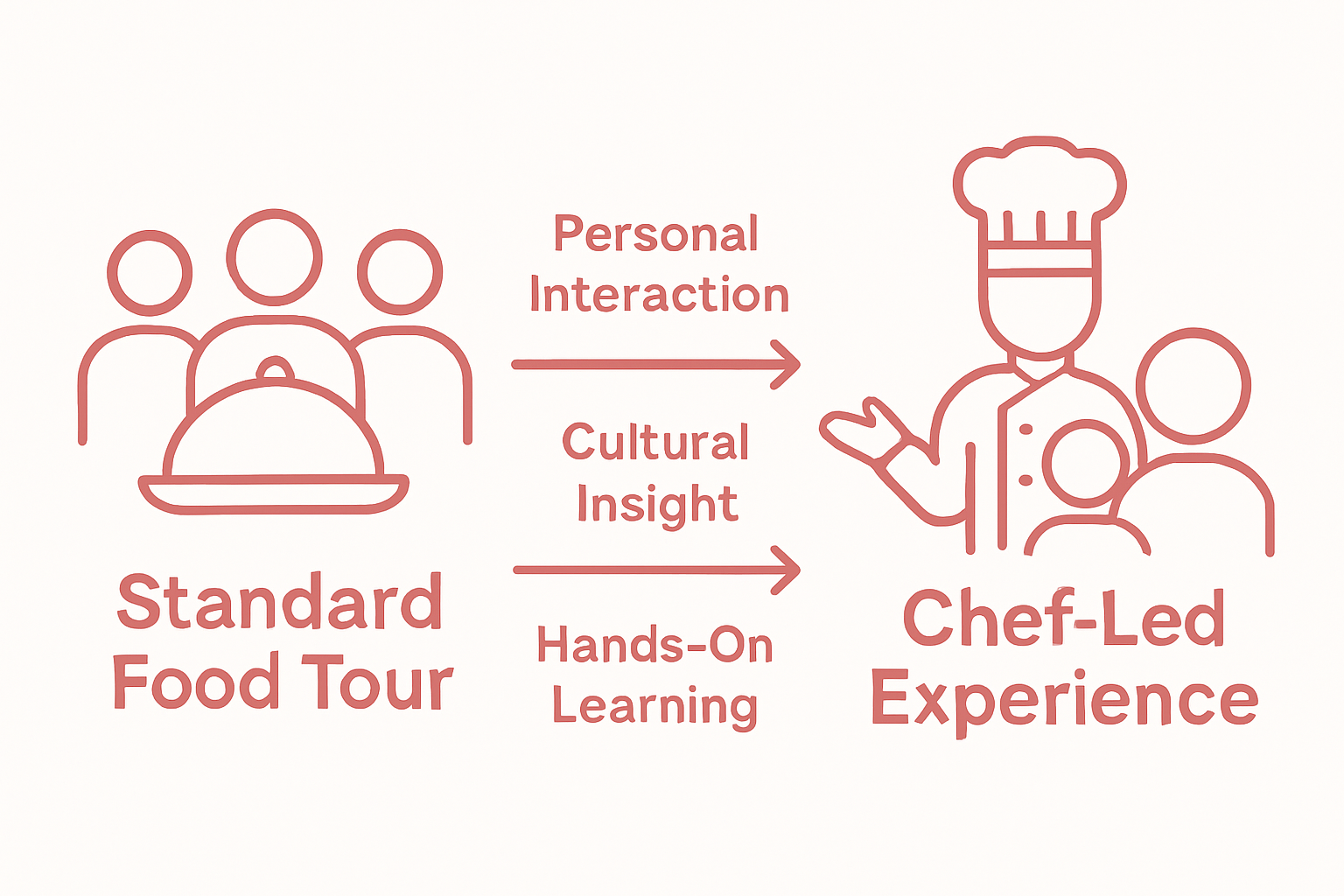 Standard Food Tour

Personal Interaction

Cultural Insight

Hands-On Learning

Chef-Led Experience