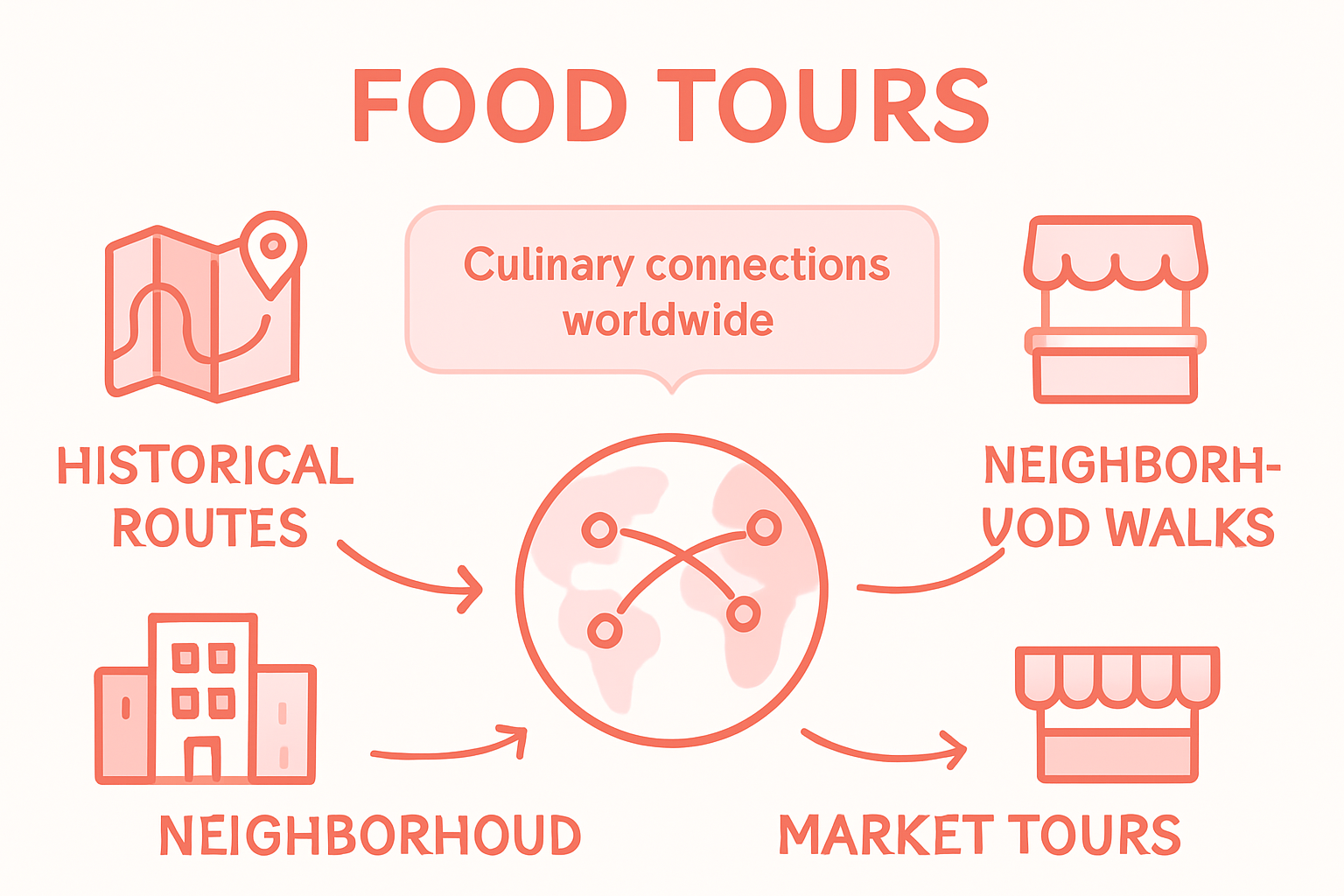 FOOD TOURS

Culinary connections worldwide

HISTORICAL ROUTES

NEIGHBORH-VOD WALKS

NEIGHBORHOUD

MARKET TOURS