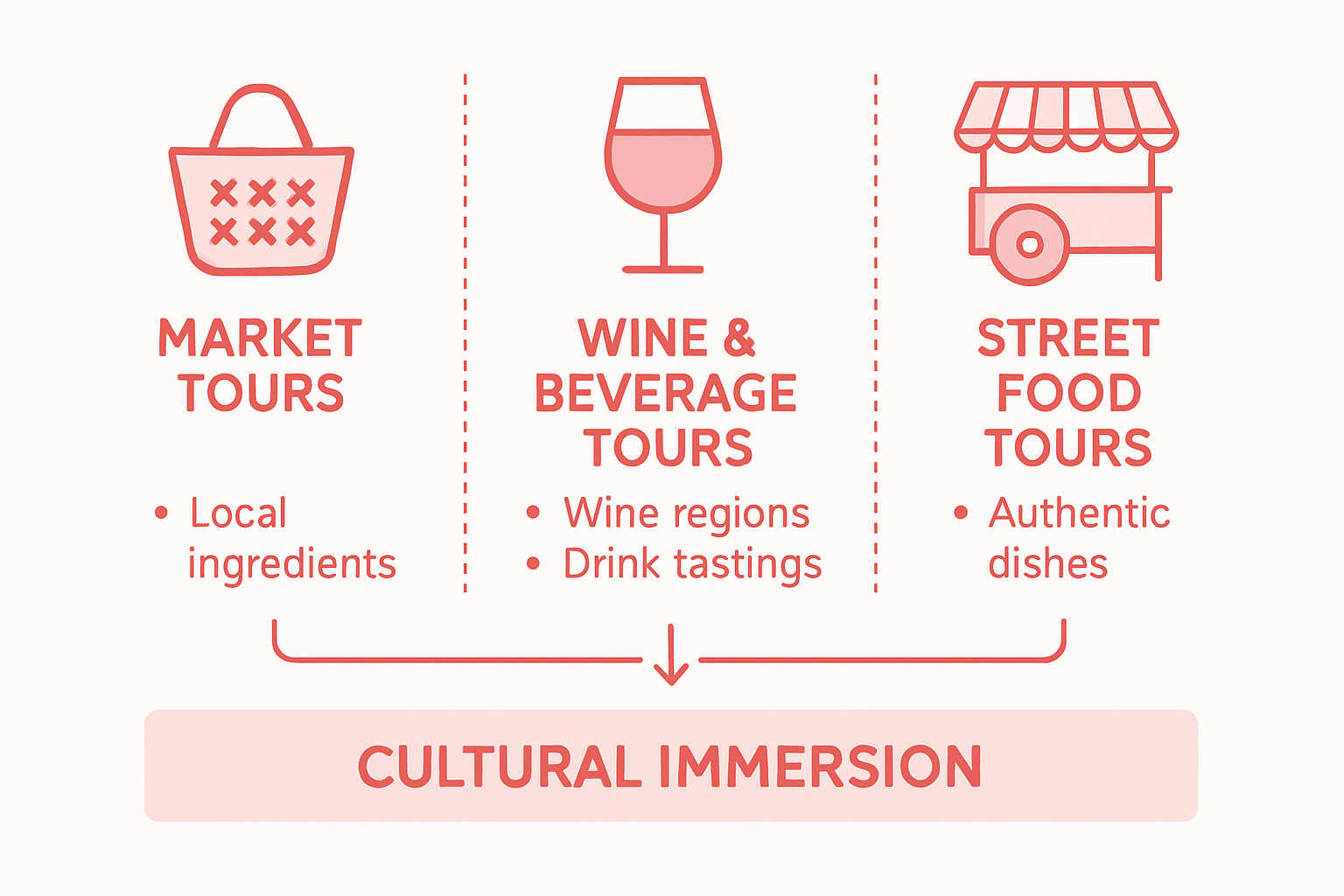 MARKET TOURS

• Local ingredients

WINE & BEVERAGE TOURS

• Wine regions
• Drink tastings

STREET FOOD TOURS

• Authentic dishes

CULTURAL IMMERSION