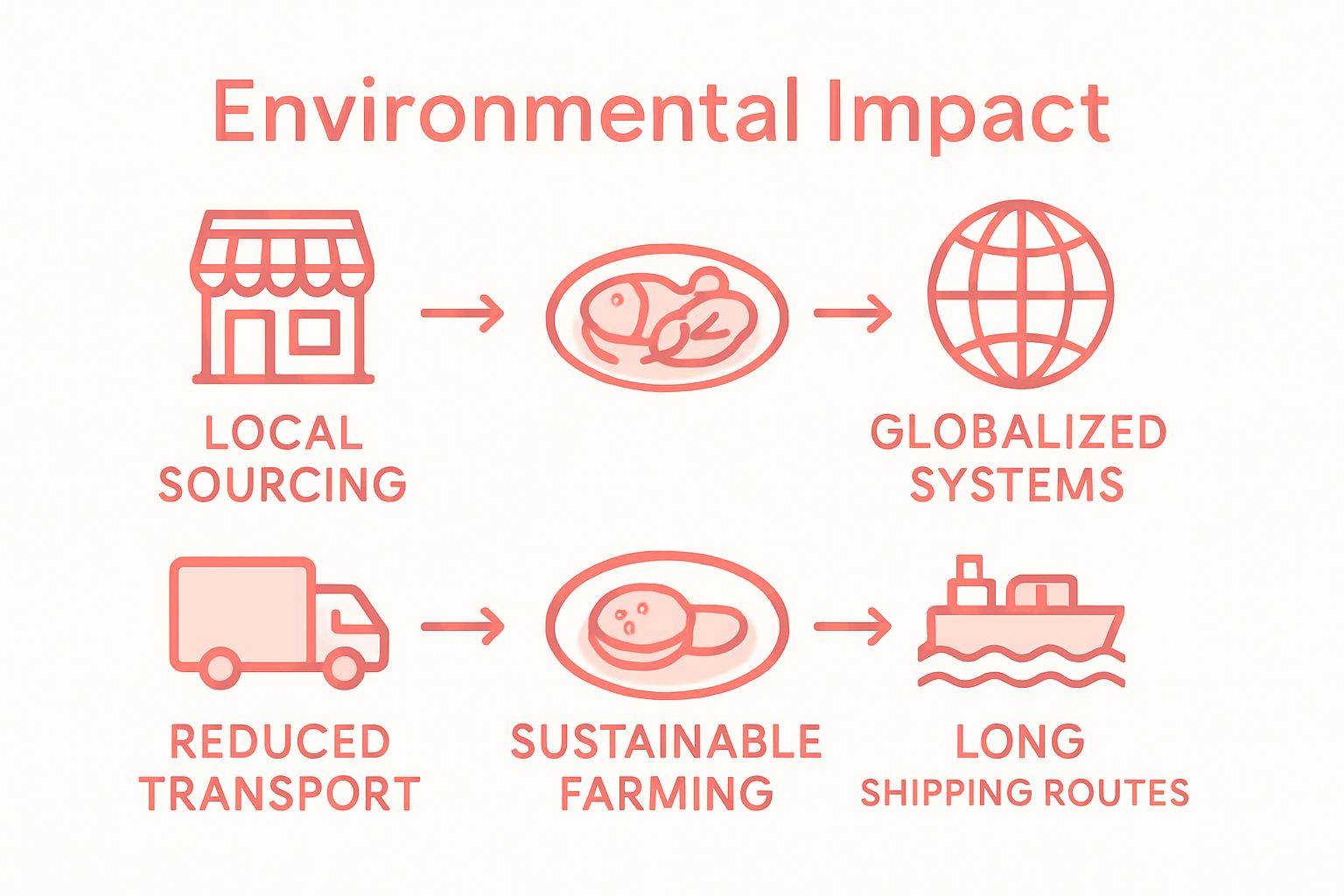 Environmental Impact

LOCAL SOURCING

GLOBALIZED SYSTEMS

REDUCED TRANSPORT

SUSTAINABLE FARMING

LONG SHIPPING ROUTES