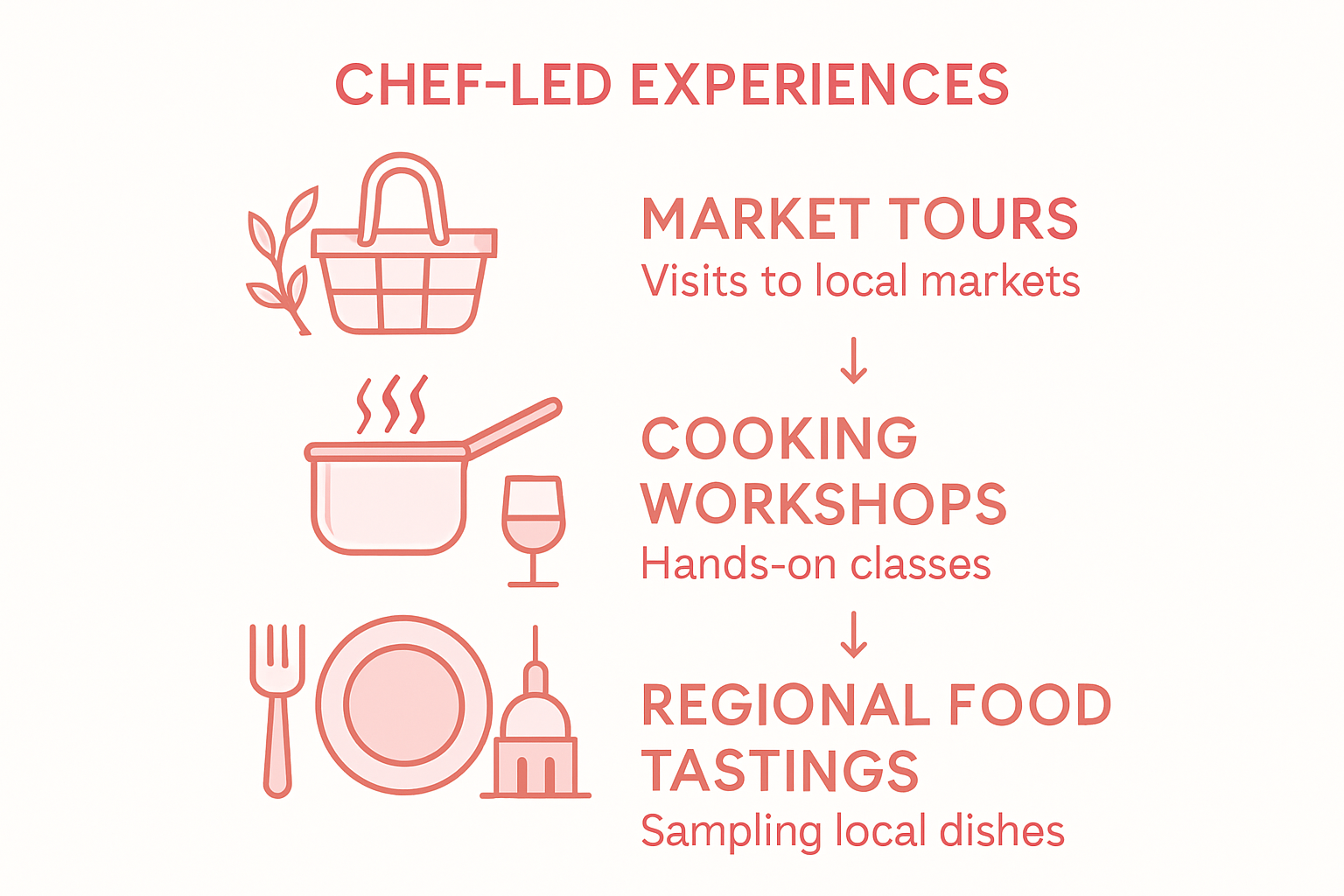 CHEF-LED EXPERIENCES

MARKET TOURS
Visits to local markets

↓

COOKING WORKSHOPS
Hands-on classes

↓

REGIONAL FOOD TASTINGS
Sampling local dishes