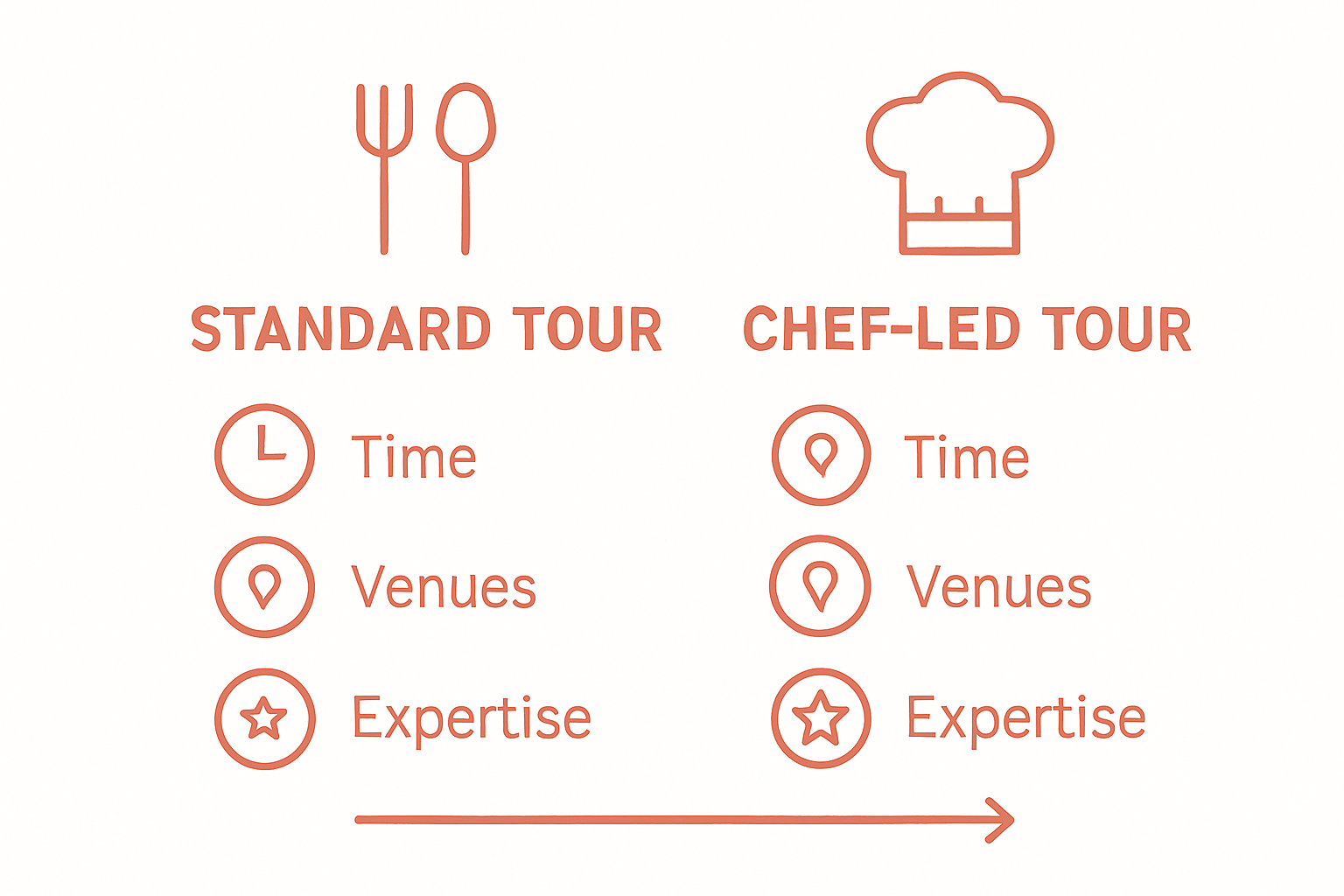 STANDARD TOUR

Time

Venues

Expertise

CHEF-LED TOUR

Time

Venues

Expertise