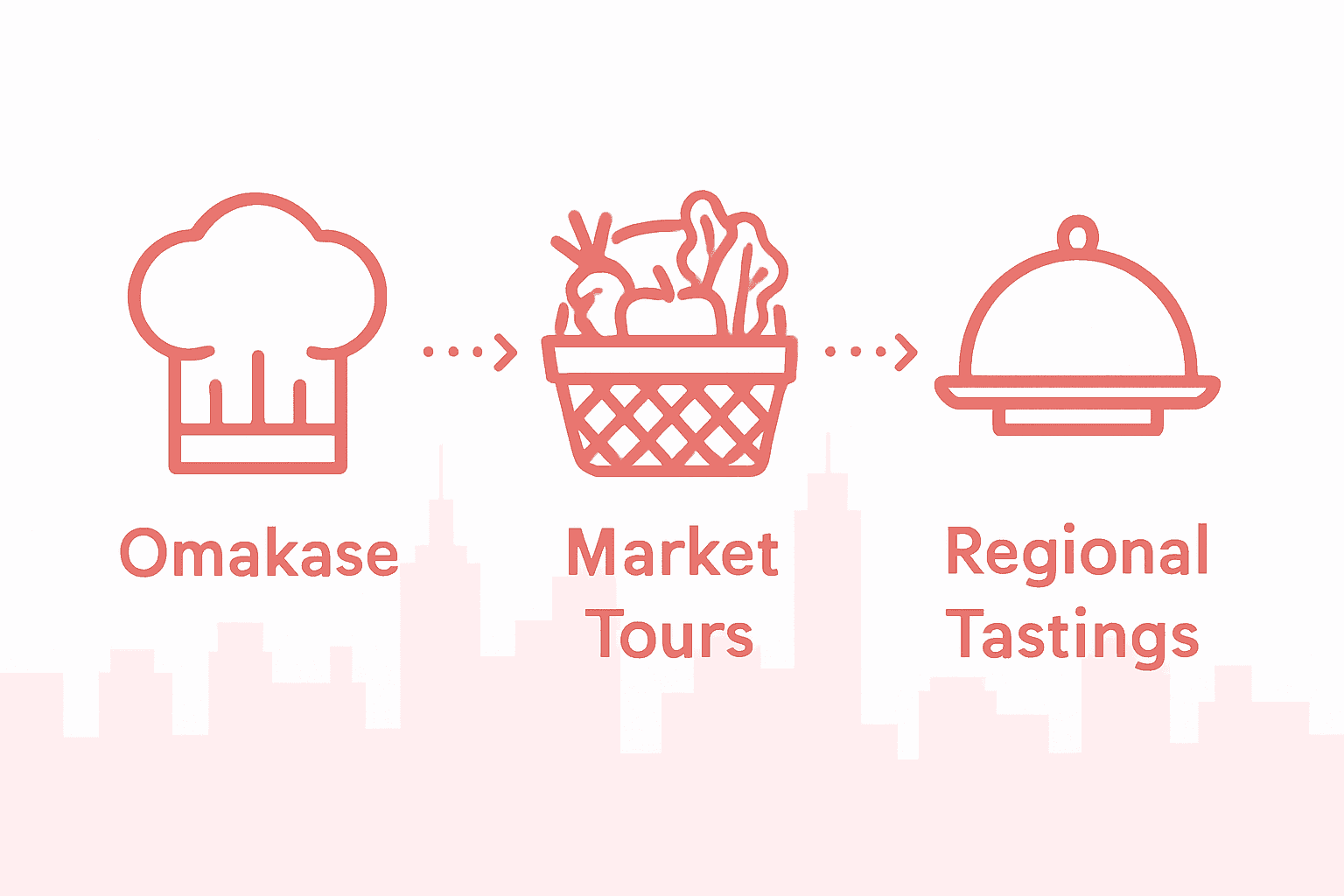 Omakase

Market Tours

Regional Tastings