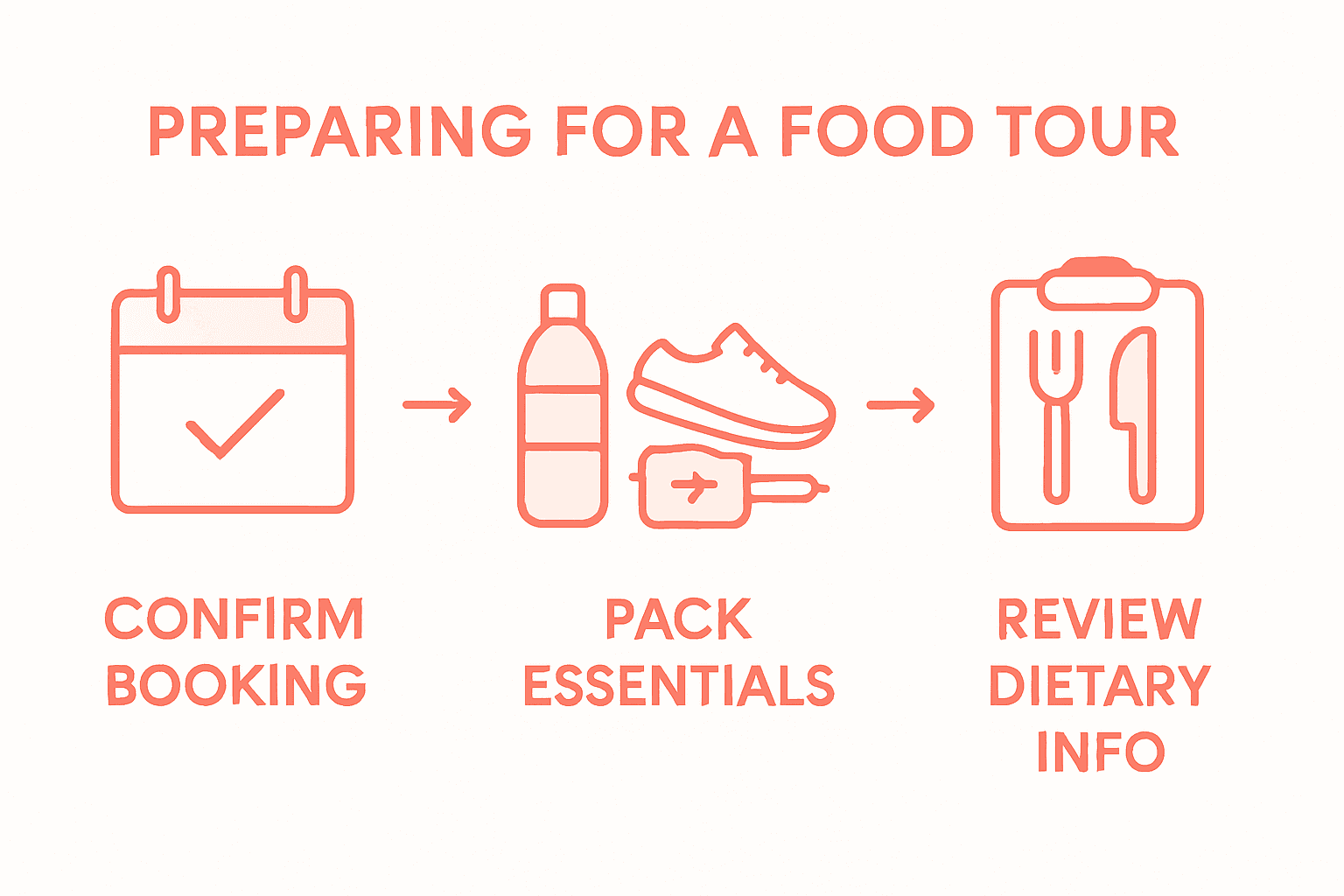 PREPARING FOR A FOOD TOUR

CONFIRM BOOKING

PACK ESSENTIALS

REVIEW DIETARY INFO