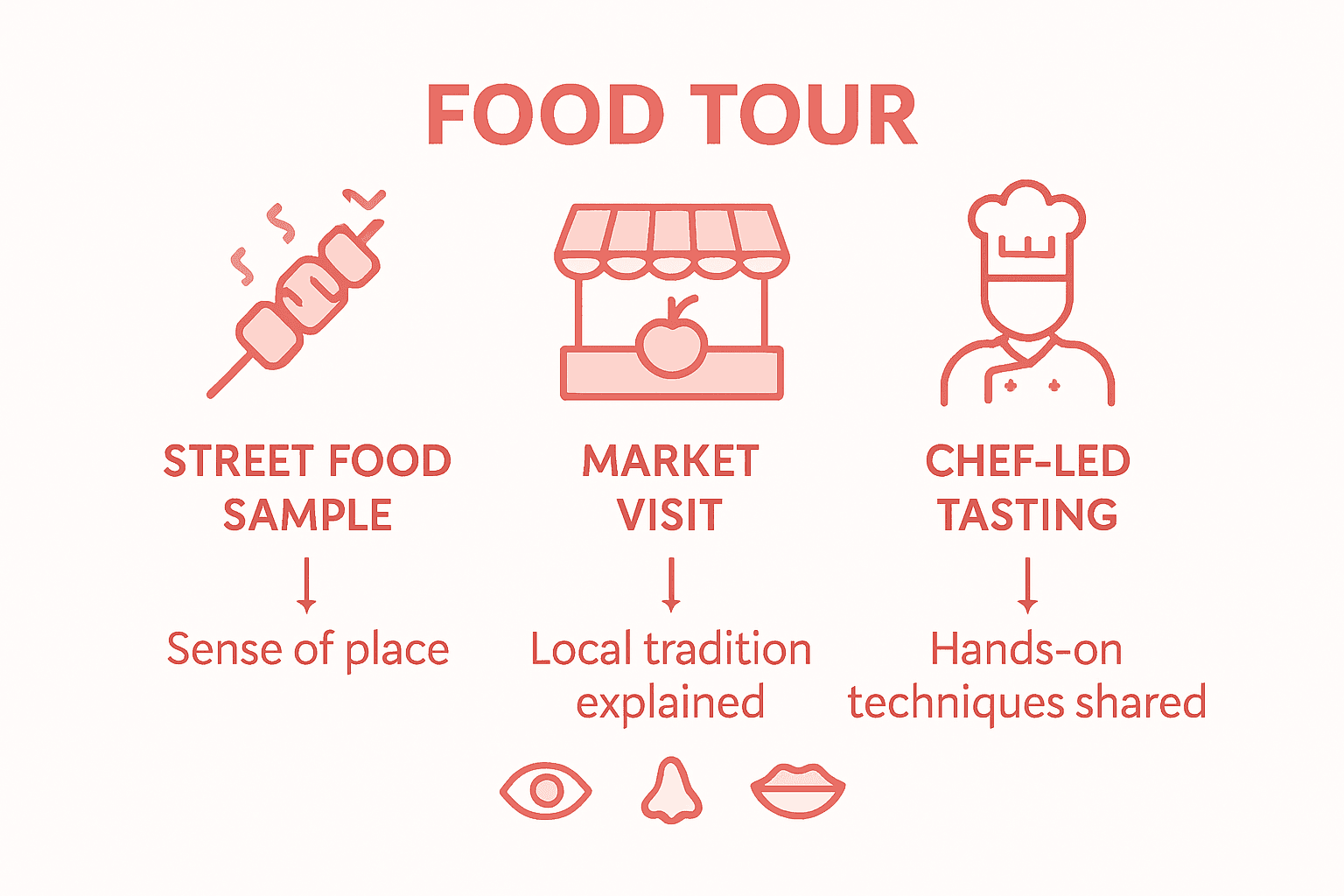 FOOD TOUR

STREET FOOD SAMPLE

Sense of place

MARKET VISIT

Local tradition explained

CHEF-LED TASTING

Hands-on techniques shared