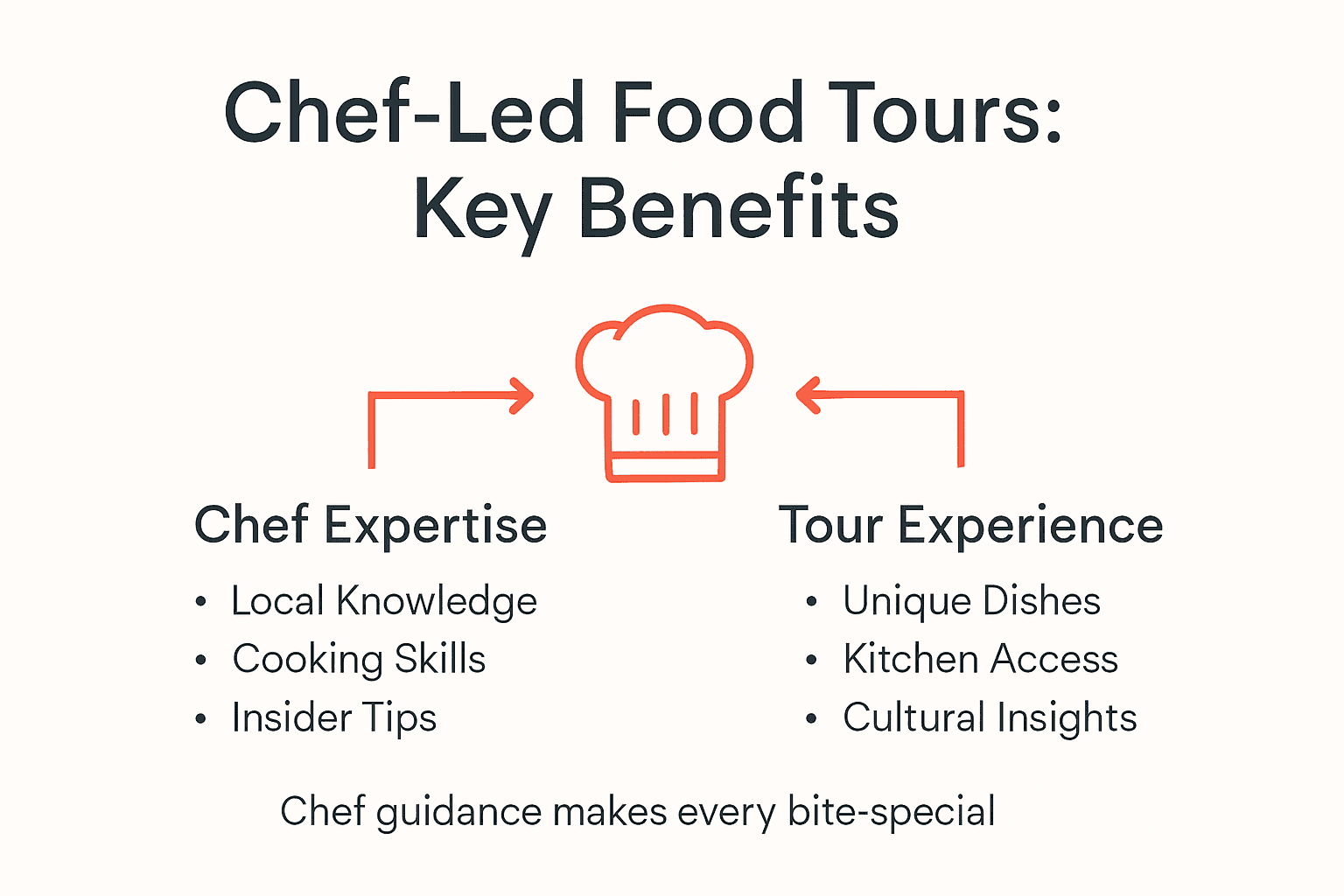 Chef-Led Food Tours:
Key Benefits

Chef Expertise
• Local Knowledge
• Cooking Skills
• Insider Tips

Tour Experience
• Unique Dishes
• Kitchen Access
• Cultural Insights

Chef guidance makes every bite-special