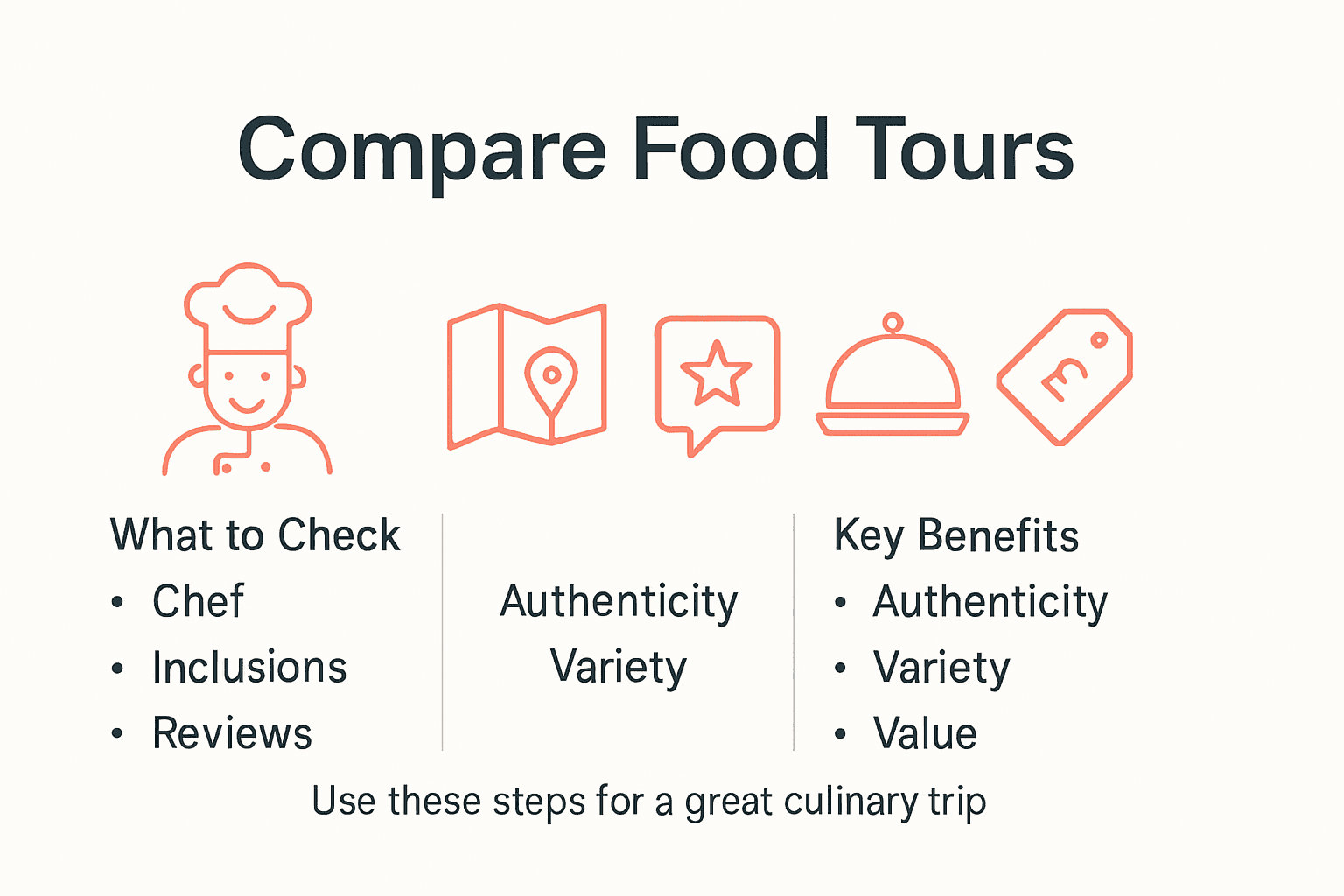 Compare Food Tours

£

What to Check
• Chef
• Inclusions
• Reviews

Authenticity
Variety

Key Benefits
• Authenticity
• Variety
• Value

Use these steps for a great culinary trip