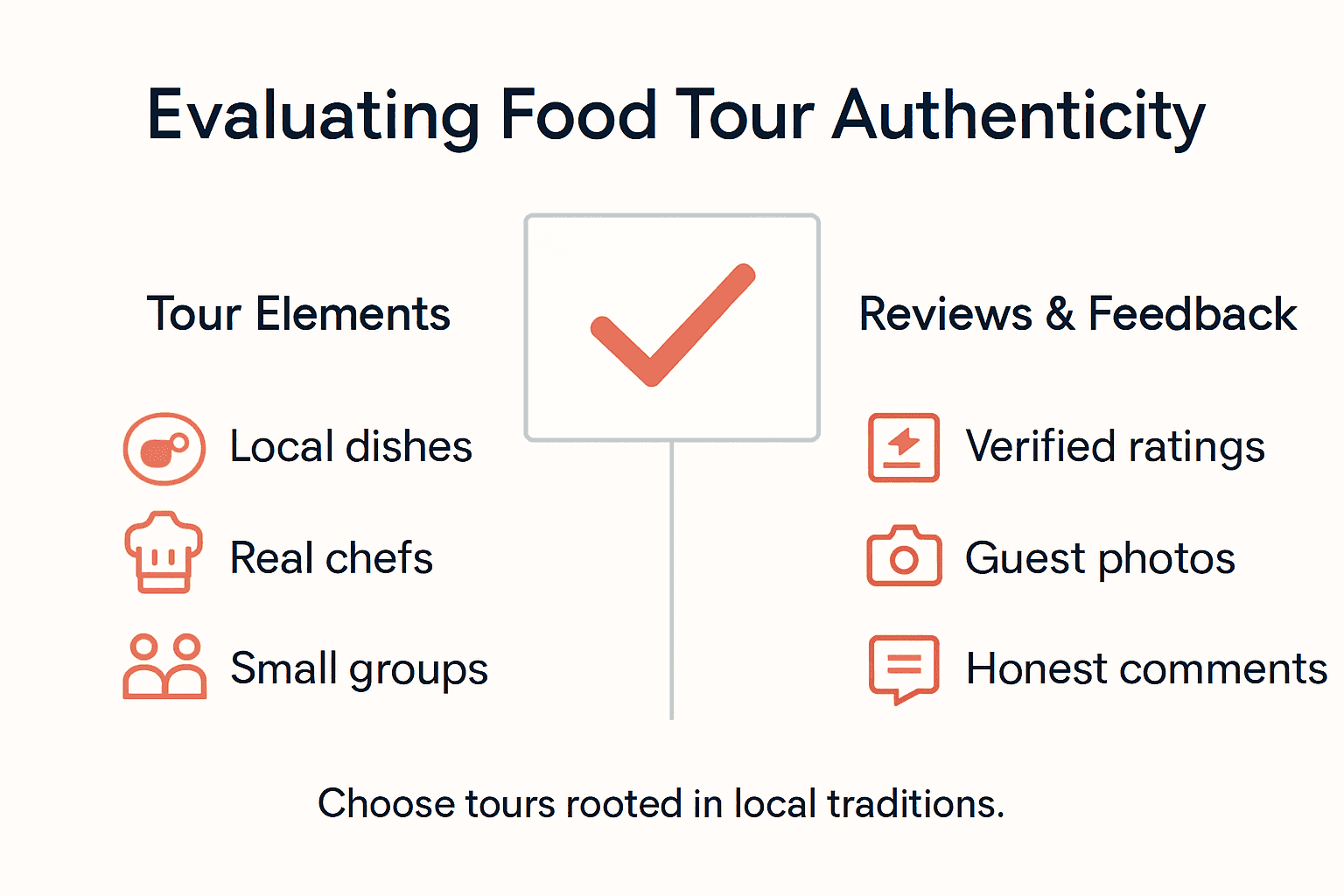 Evaluating Food Tour Authenticity

Tour Elements

Local dishes

Real chefs

Small groups

Reviews & Feedback

Verified ratings

Guest photos

Honest comments

Choose tours rooted in local traditions.