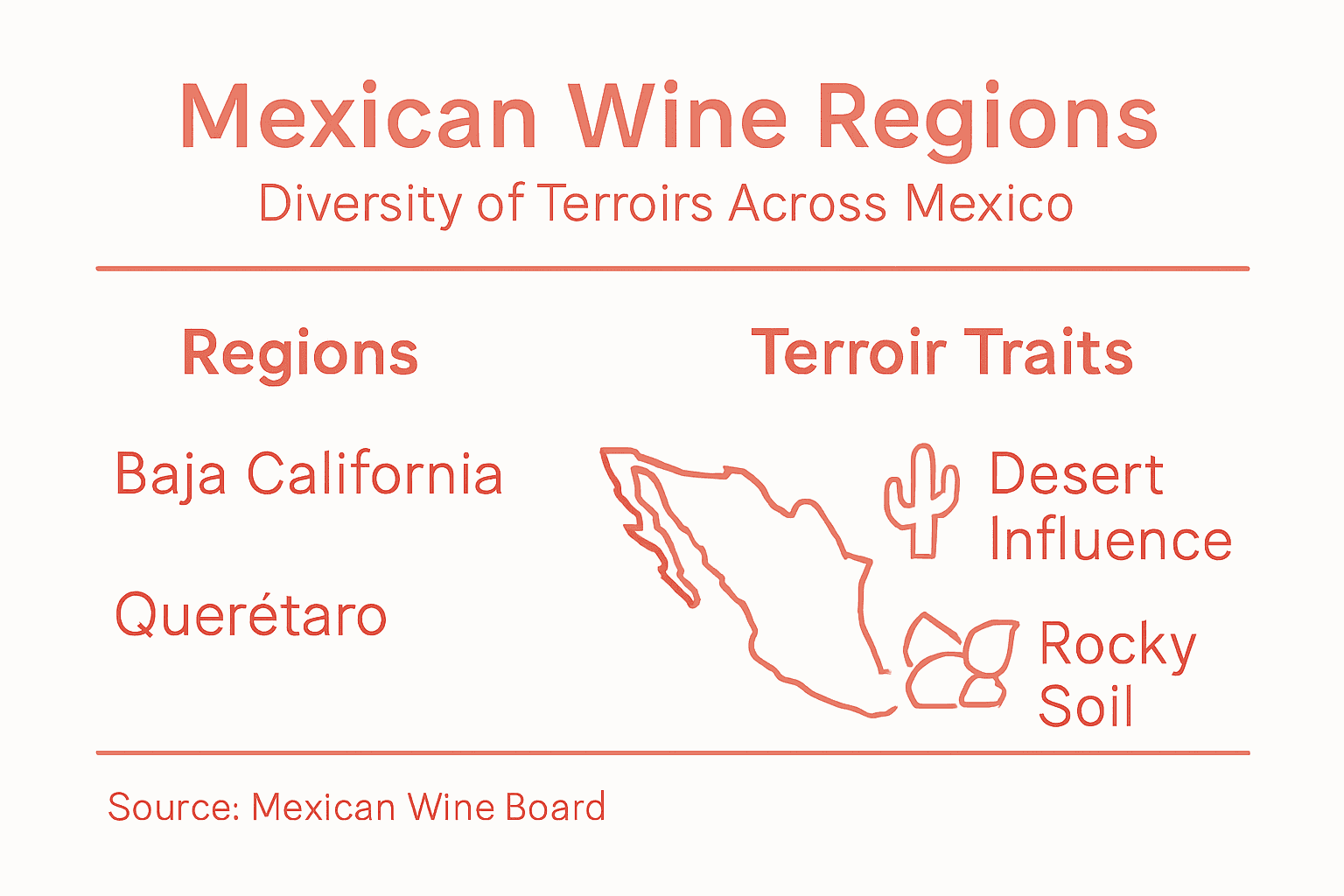 Mexican Wine Regions
Diversity of Terroirs Across Mexico

Regions

Baja California

Querétaro

Terroir Traits

Desert Influence

Rocky Soil

Source: Mexican Wine Board