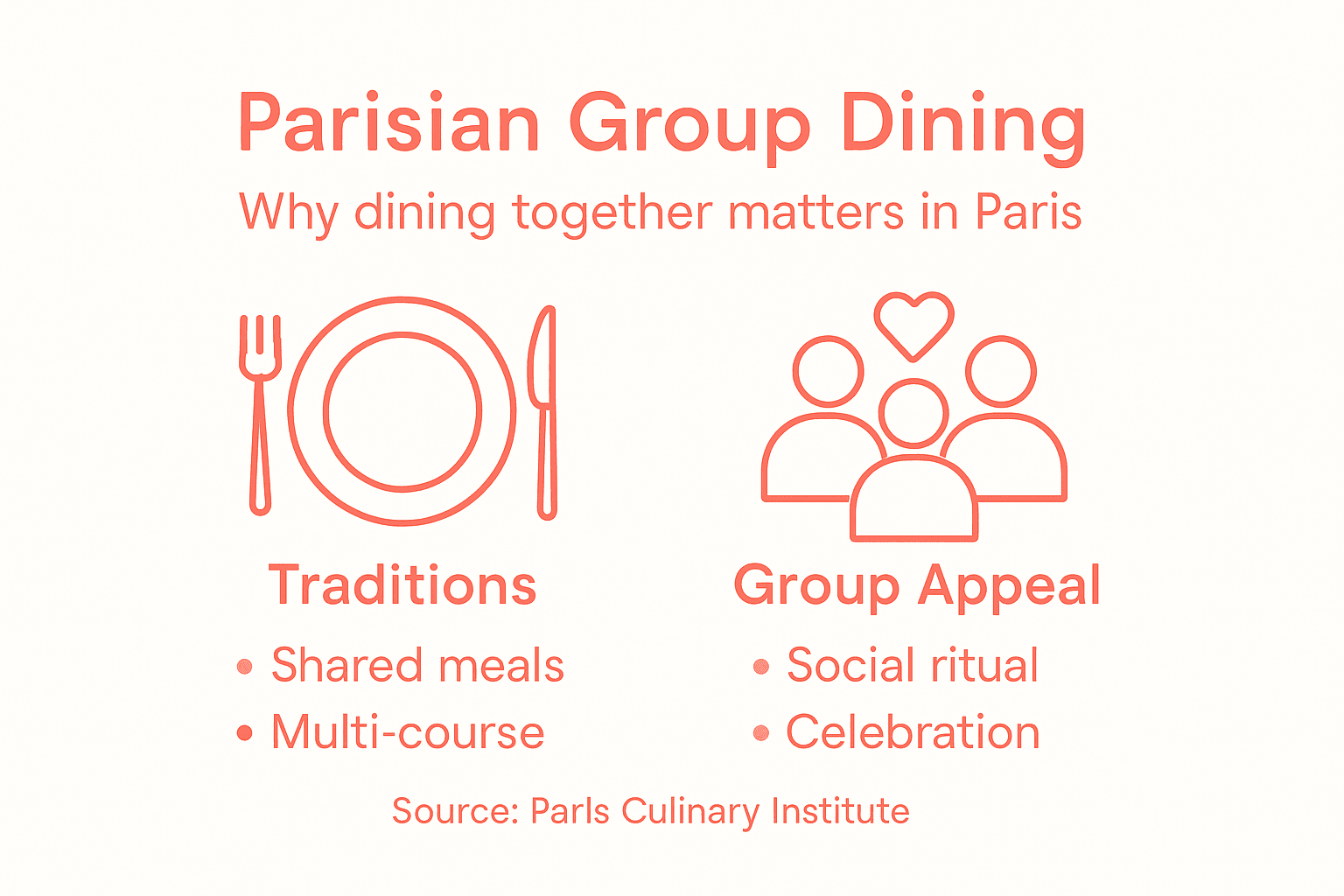 Parisian Group Dining

Why dining together matters in Paris

Traditions

• Shared meals
• Multi-course

Group Appeal

• Social ritual
• Celebration

Source: Parls Culinary Institute