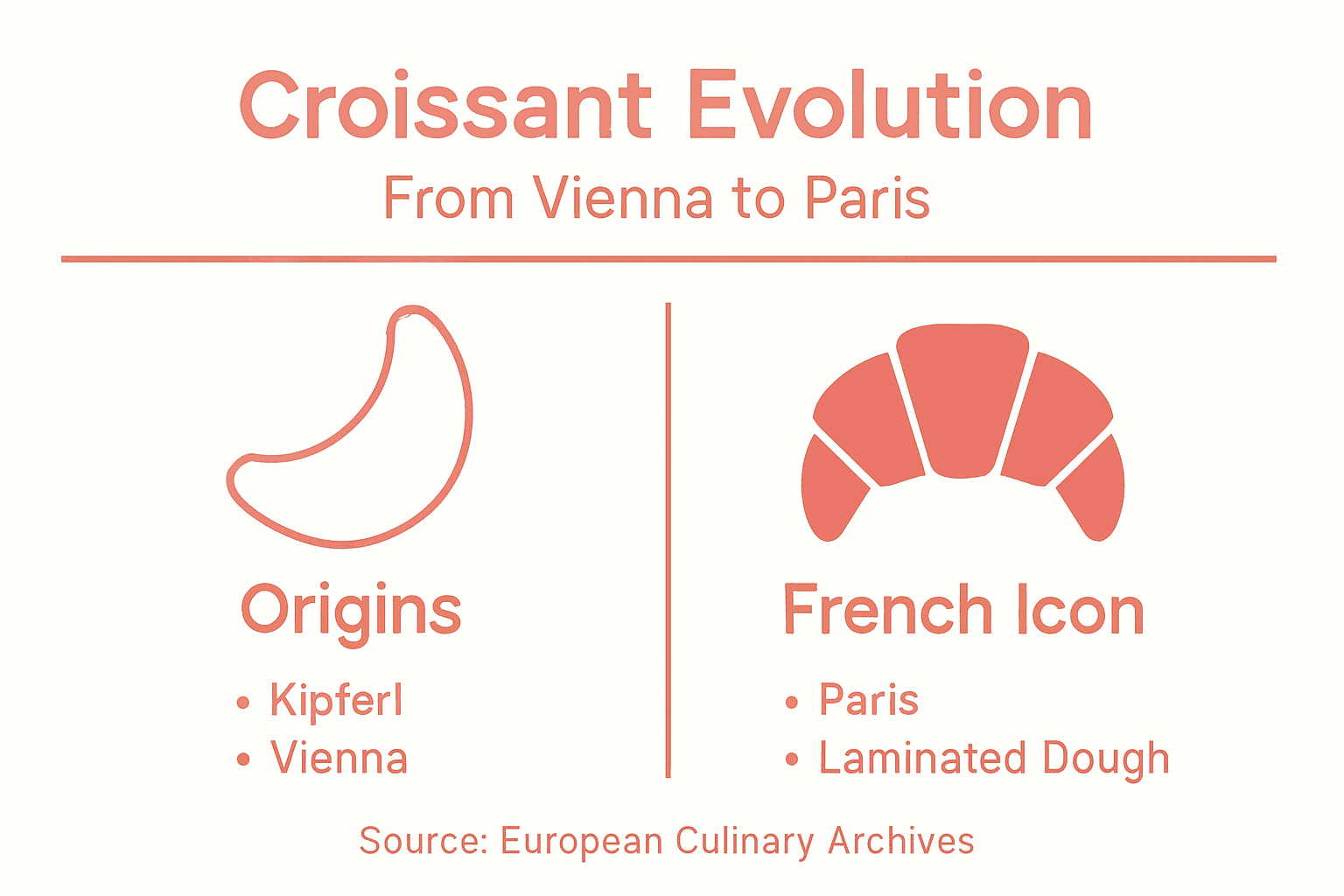 Croissant Evolution

From Vienna to Paris

Origins

• Kipferl
• Vienna

French Icon

• Paris
• Laminated Dough

Source: European Culinary Archives