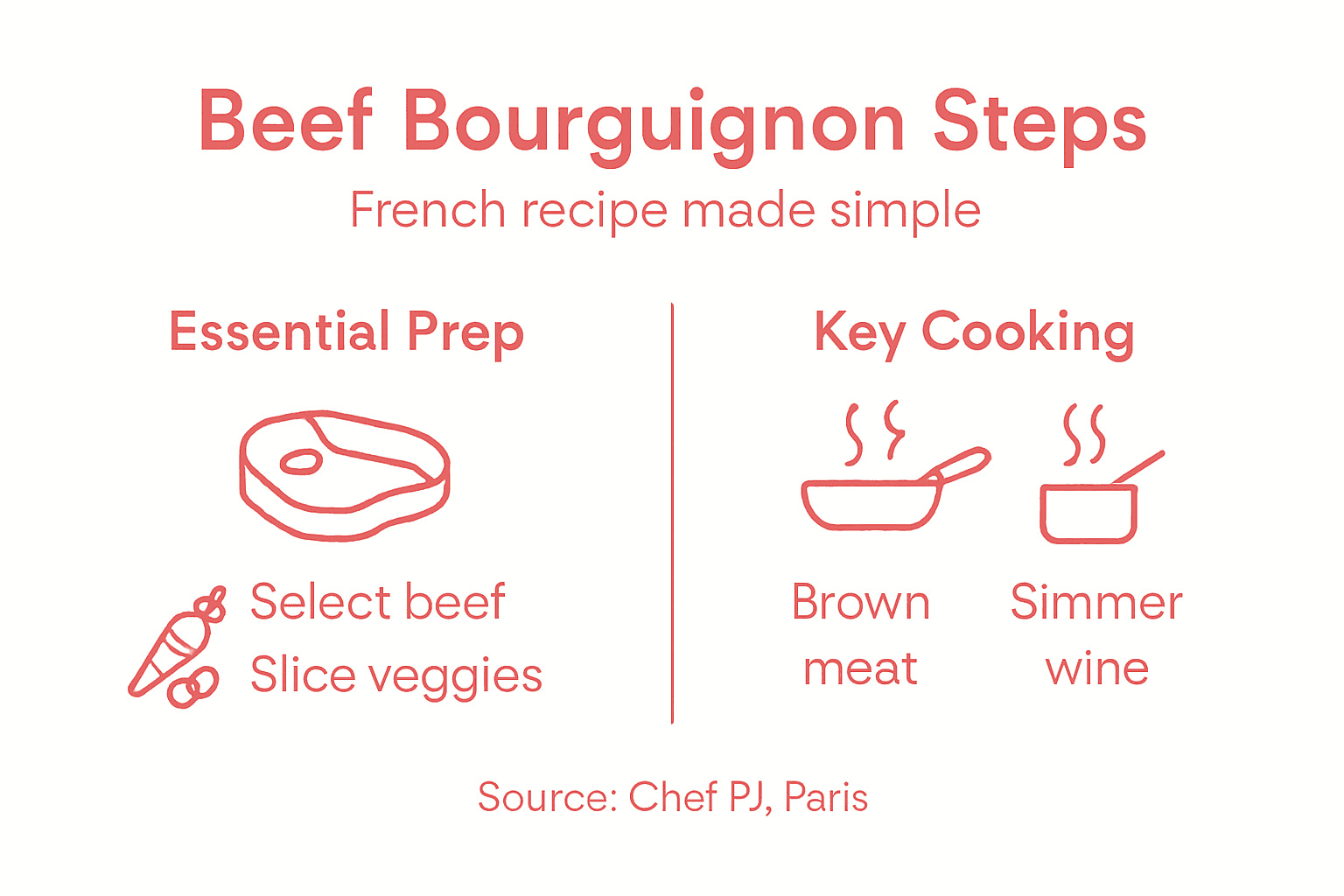 Beef Bourguignon Steps

French recipe made simple

Essential Prep

Select beef
Slice veggies

Key Cooking

Brown meat

Simmer wine

Source: Chef PJ, Paris