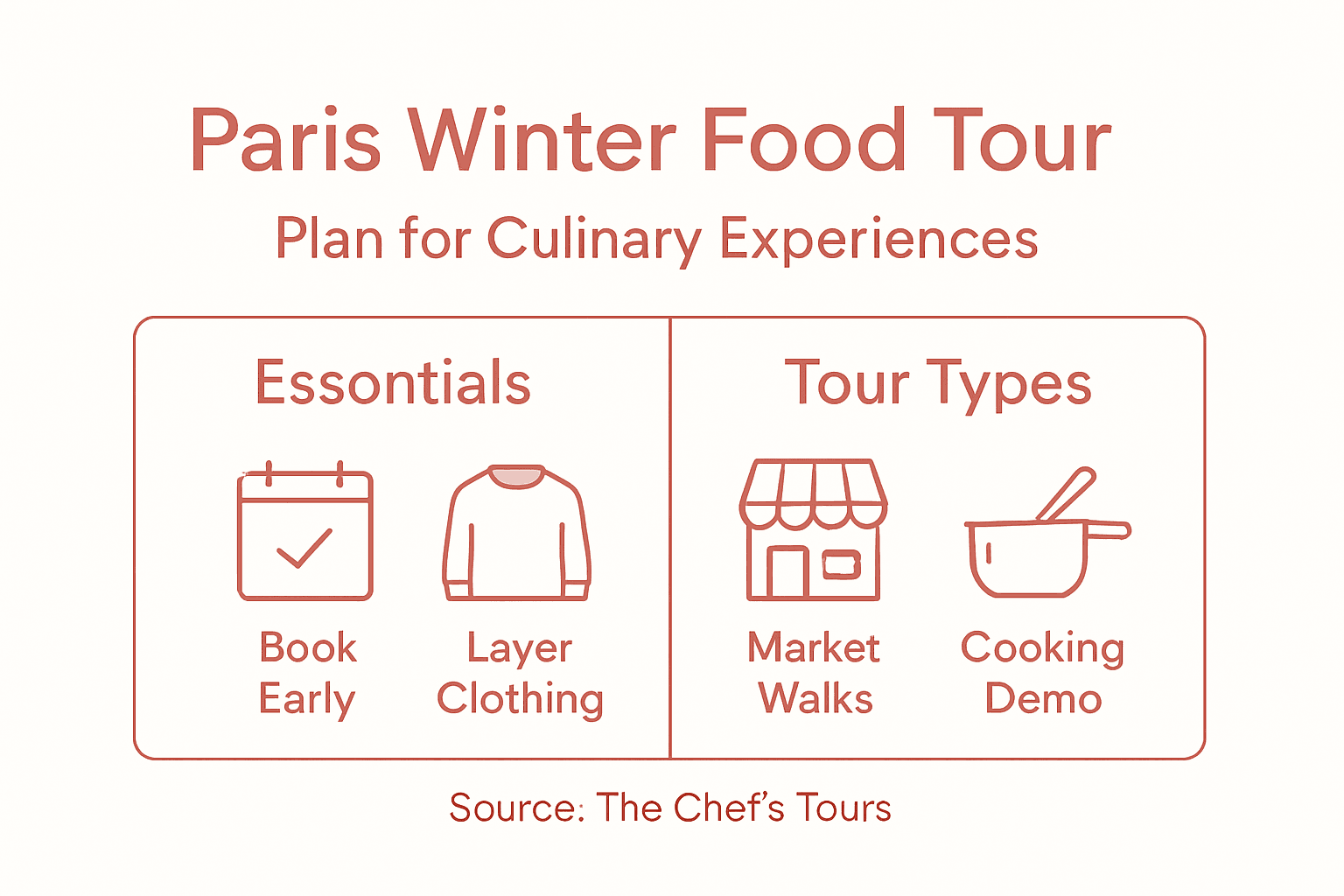 Paris Winter Food Tour

Plan for Culinary Experiences

Essontials

Book Early

Layer Clothing

Tour Types

Market Walks

Cooking Demo

Source: The Chef's Tours