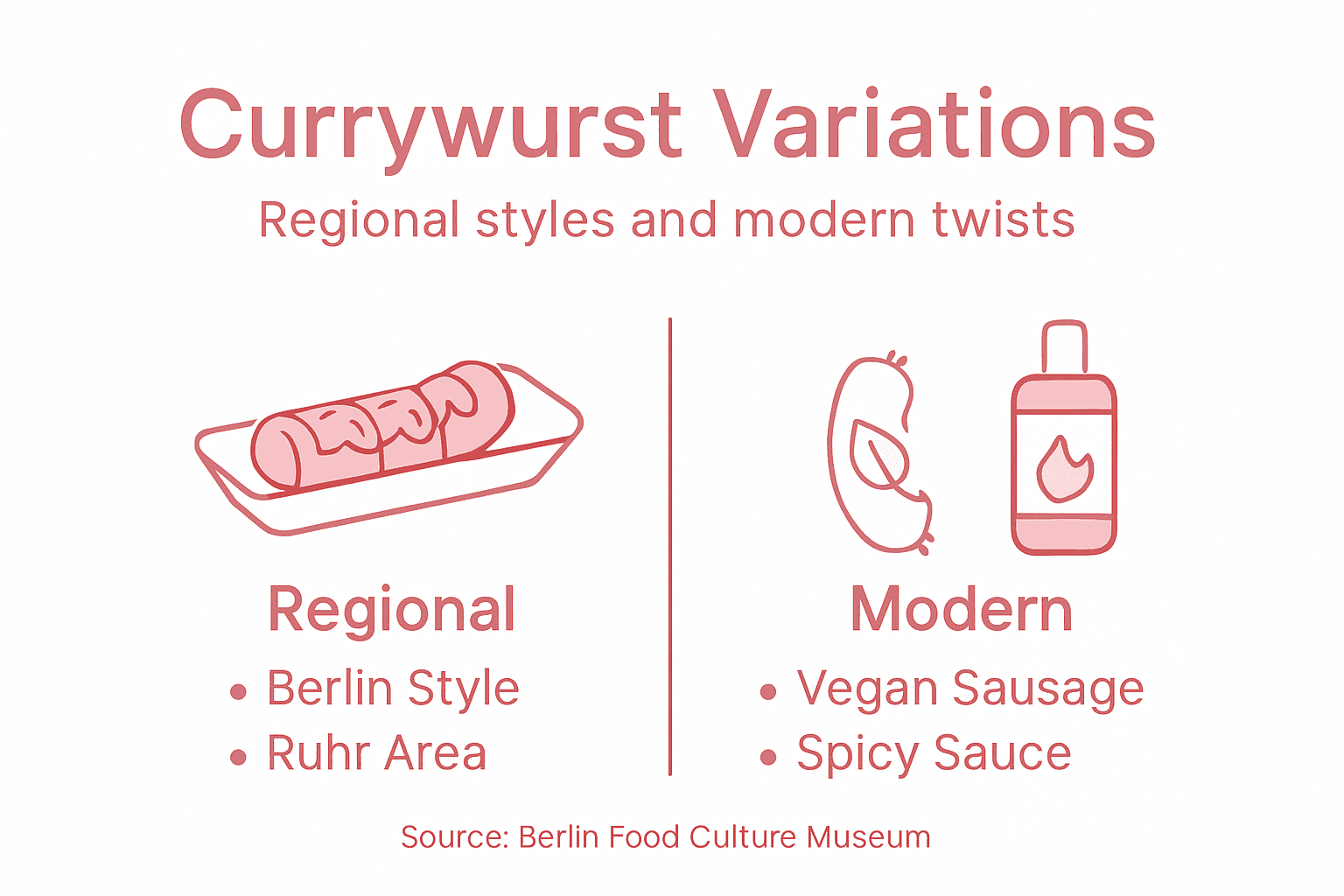 Currywurst Variations
Regional styles and modern twists

Regional
• Berlin Style
• Ruhr Area

Modern
• Vegan Sausage
• Spicy Sauce

Source: Berlin Food Culture Museum