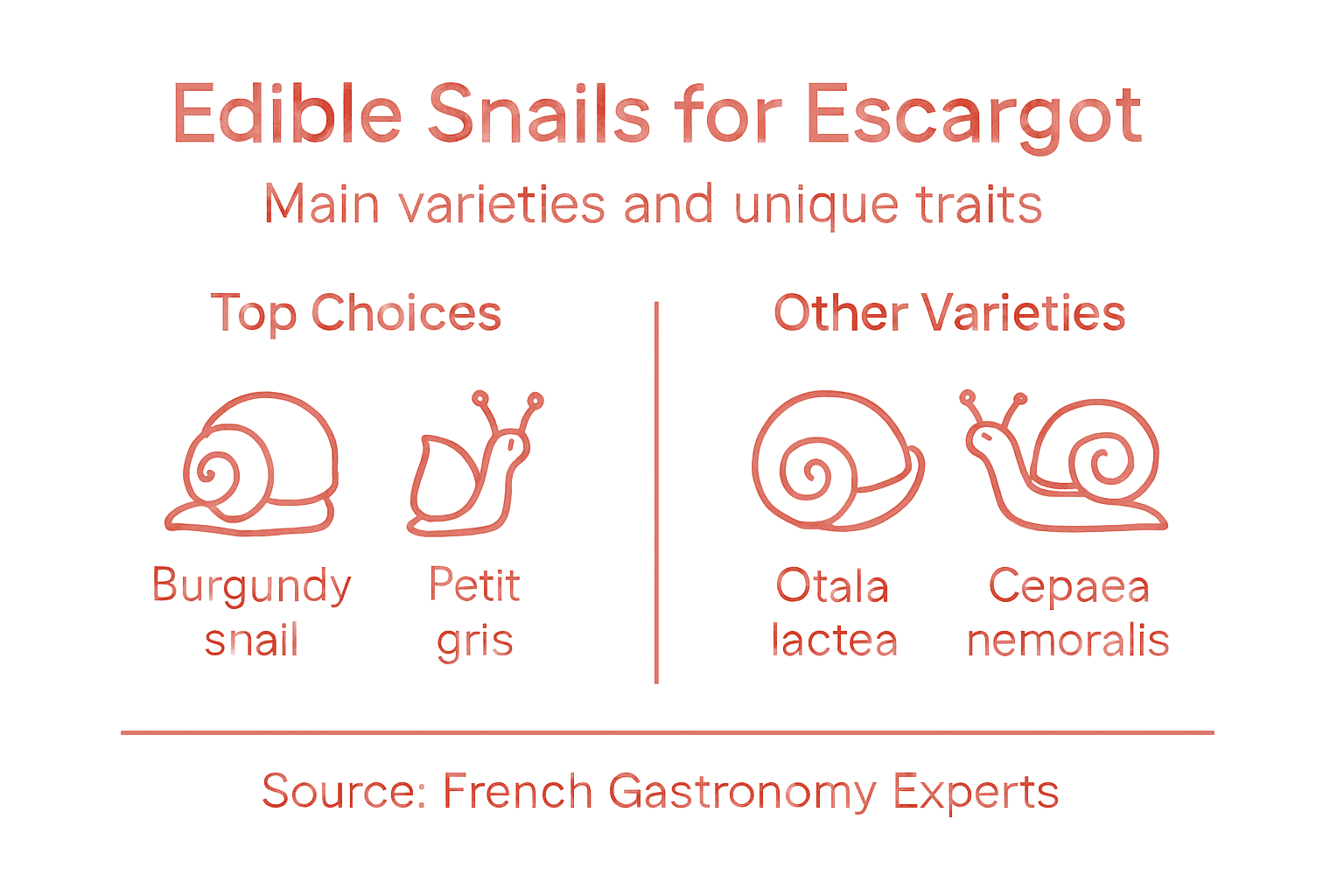 Edible Snails for Escargot

Main varieties and unique traits

Top Choices

Burgundy snail

Petit gris

Other Varieties

Otala lactea

Cepaea nemoralis

Source: French Gastronomy Experts