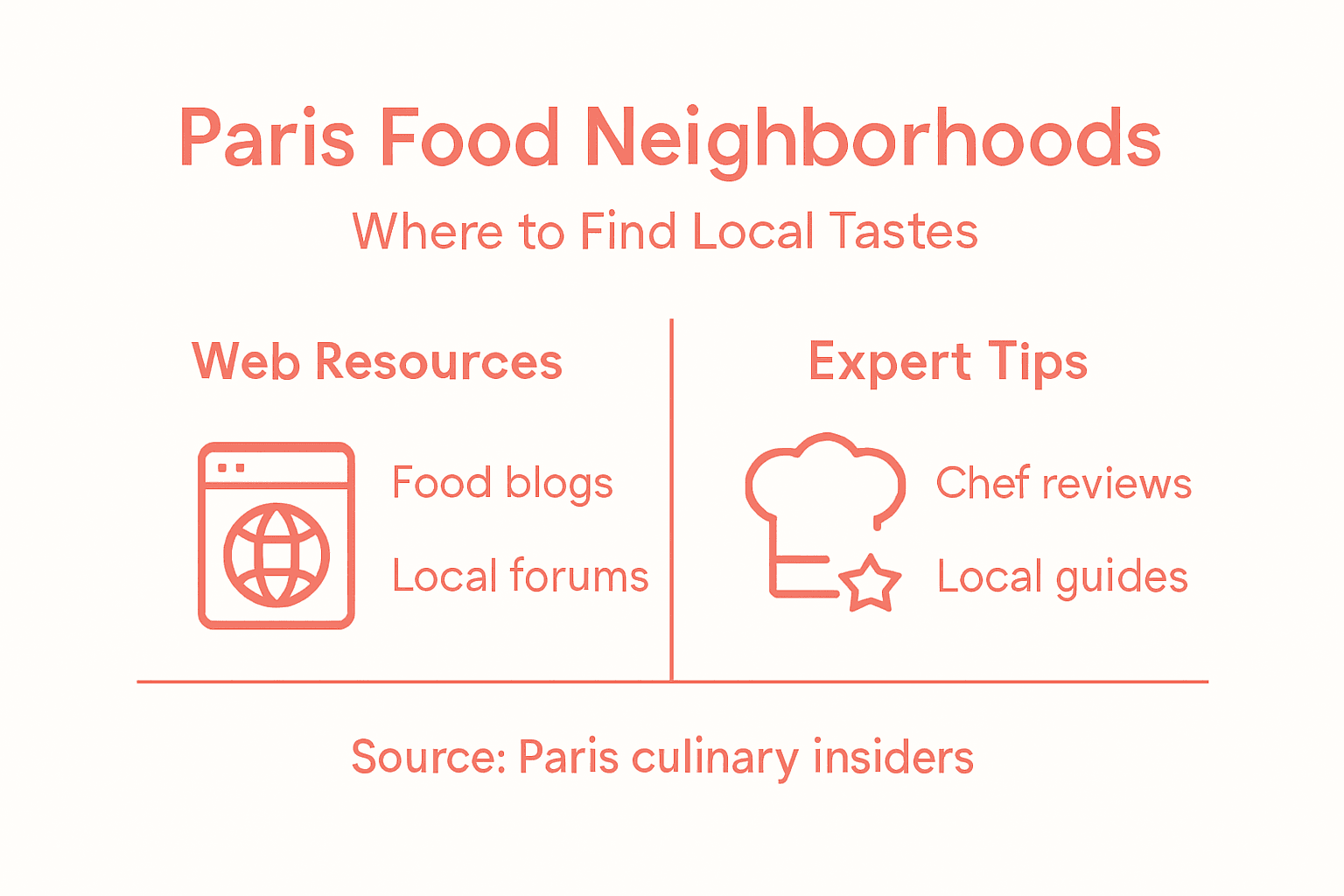 Paris Food Neighborhoods

Where to Find Local Tastes

Web Resources

Food blogs

Local forums

Expert Tips

Chef reviews

Local guides

Source: Paris culinary insiders