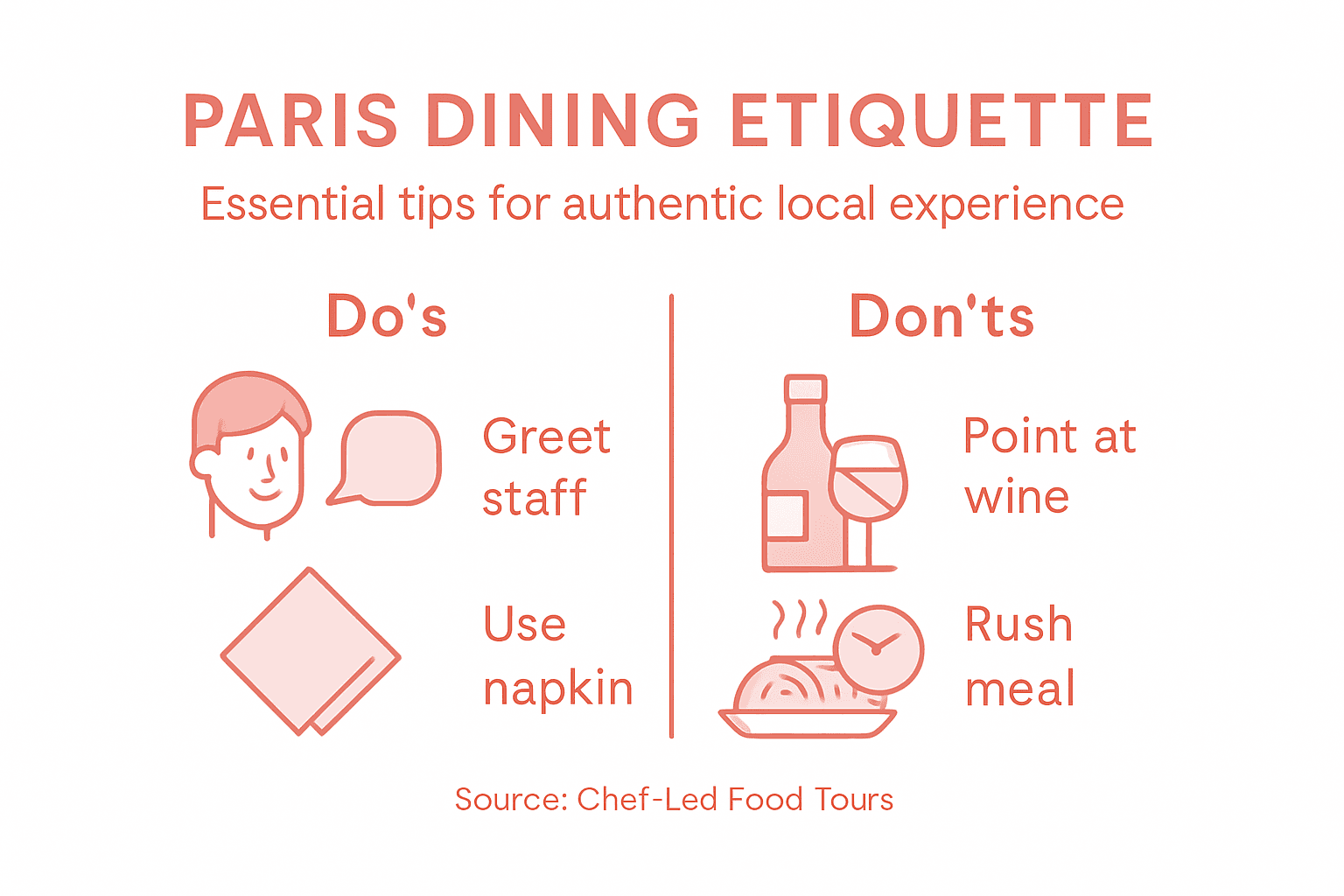 PARIS DINING ETIQUETTE

Essential tips for authentic local experience

Do's

Greet staff

Use napkin

Don'ts

Point at wine

Rush meal

Source: Chef-Led Food Tours