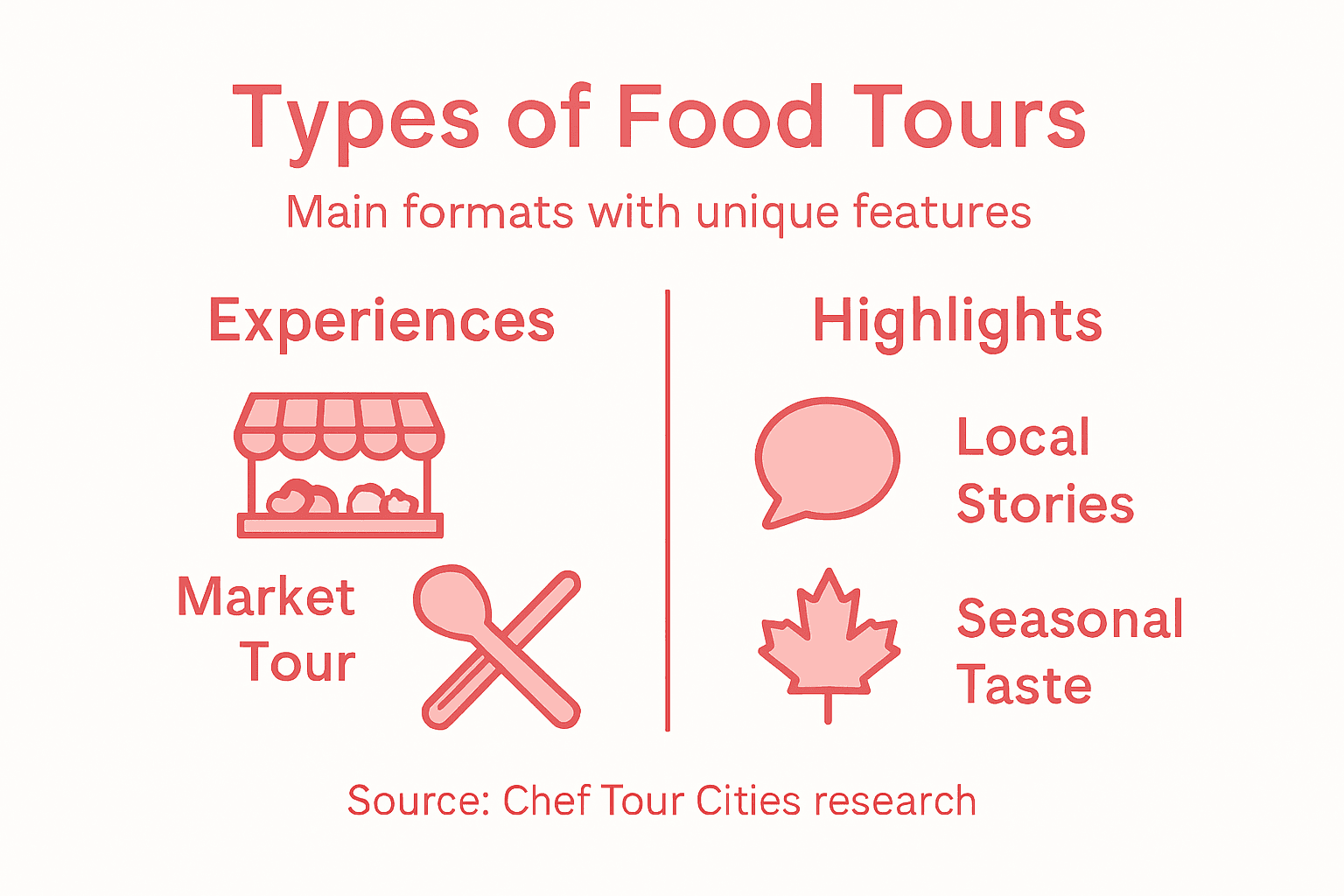 Types of Food Tours

Main formats with unique features

Experiences

Market Tour

Highlights

Local Stories

Seasonal Taste

Source: Chef Tour Cities research