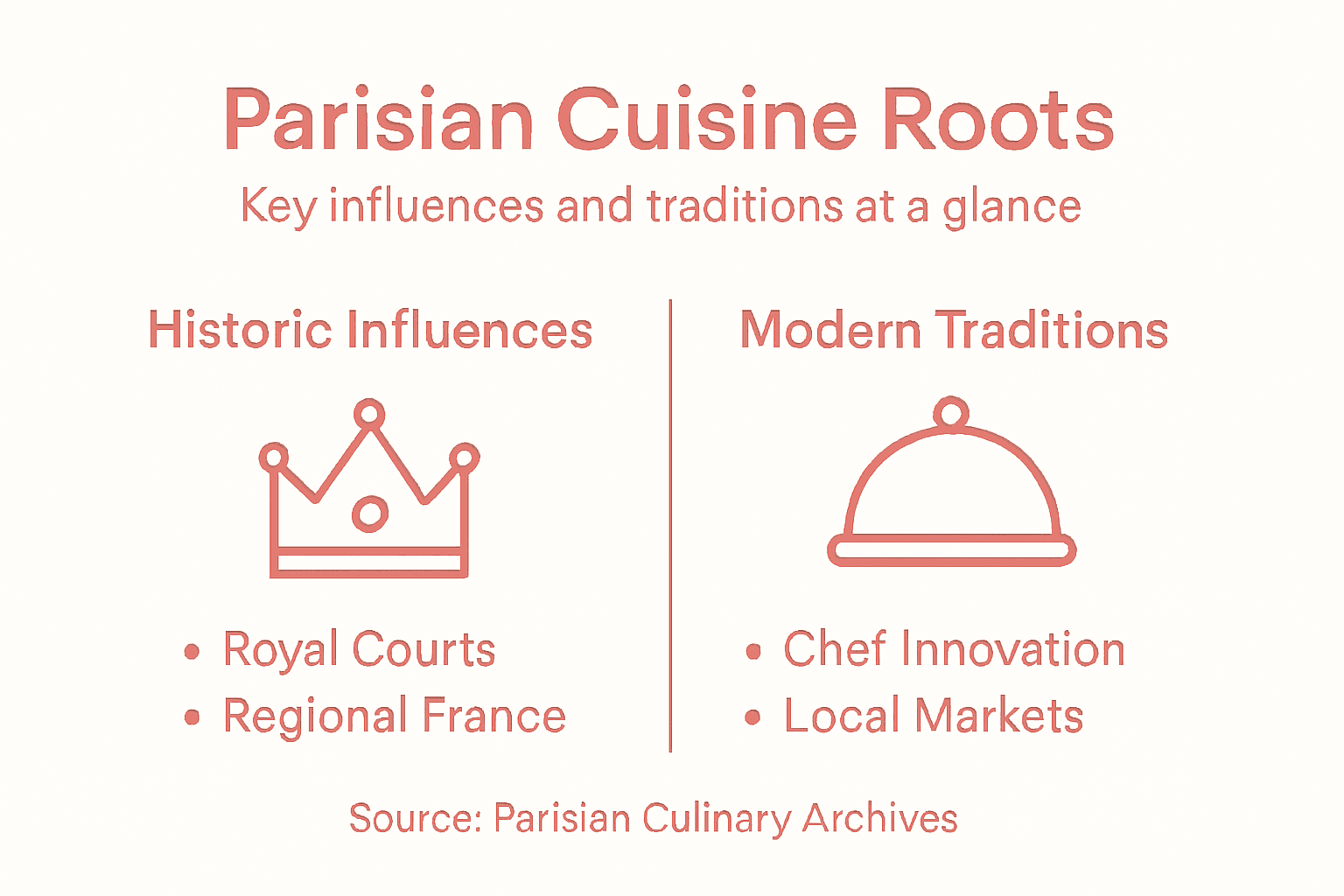 Parisian Cuisine Roots

Key influences and traditions at a glance

Historic Influences

• Royal Courts
• Regional France

Modern Traditions

• Chef Innovation
• Local Markets

Source: Parisian Culinary Archives