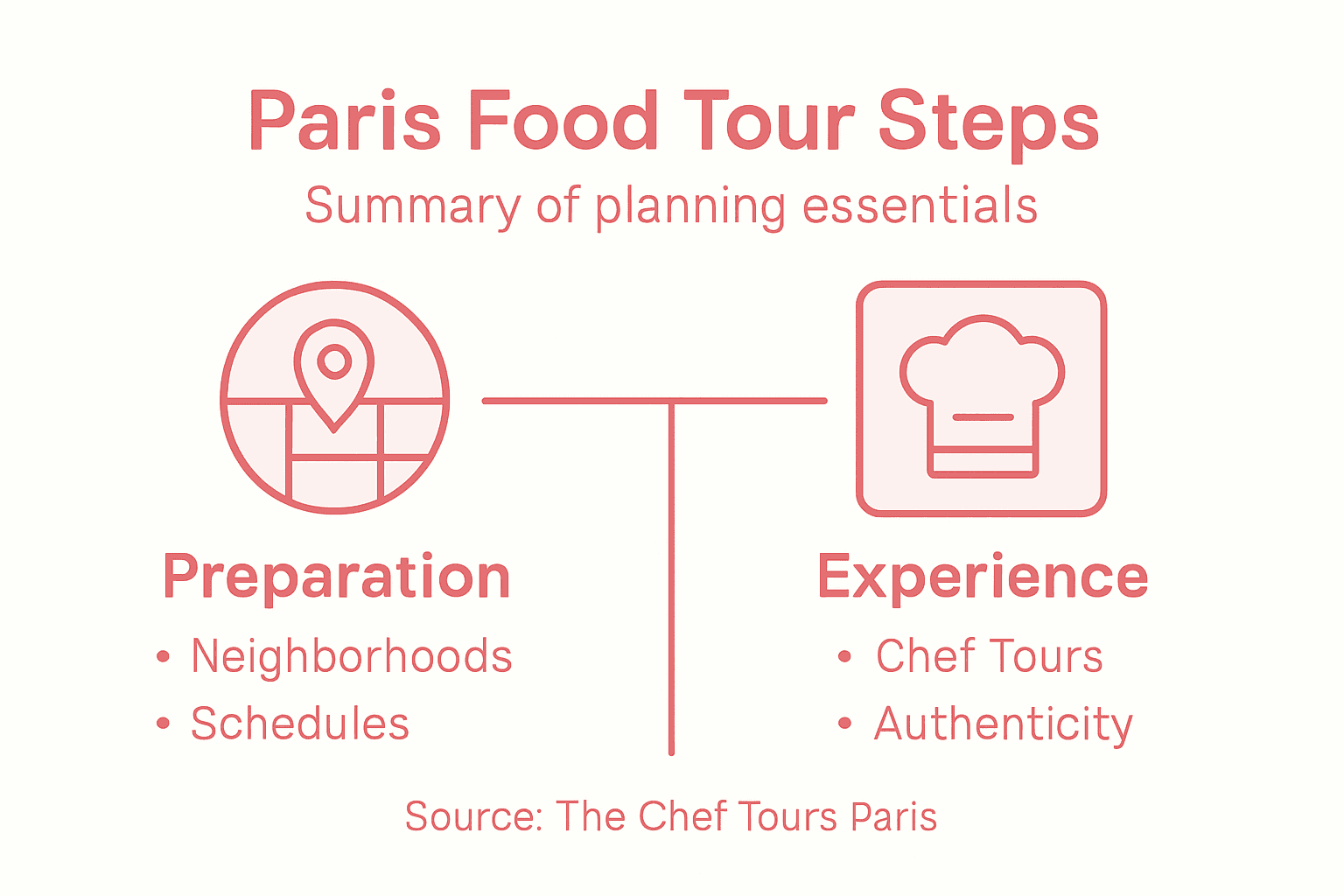 Paris Food Tour Steps

Summary of planning essentials

Preparation
• Neighborhoods
• Schedules

Experience
• Chef Tours
• Authenticity

Source: The Chef Tours Paris