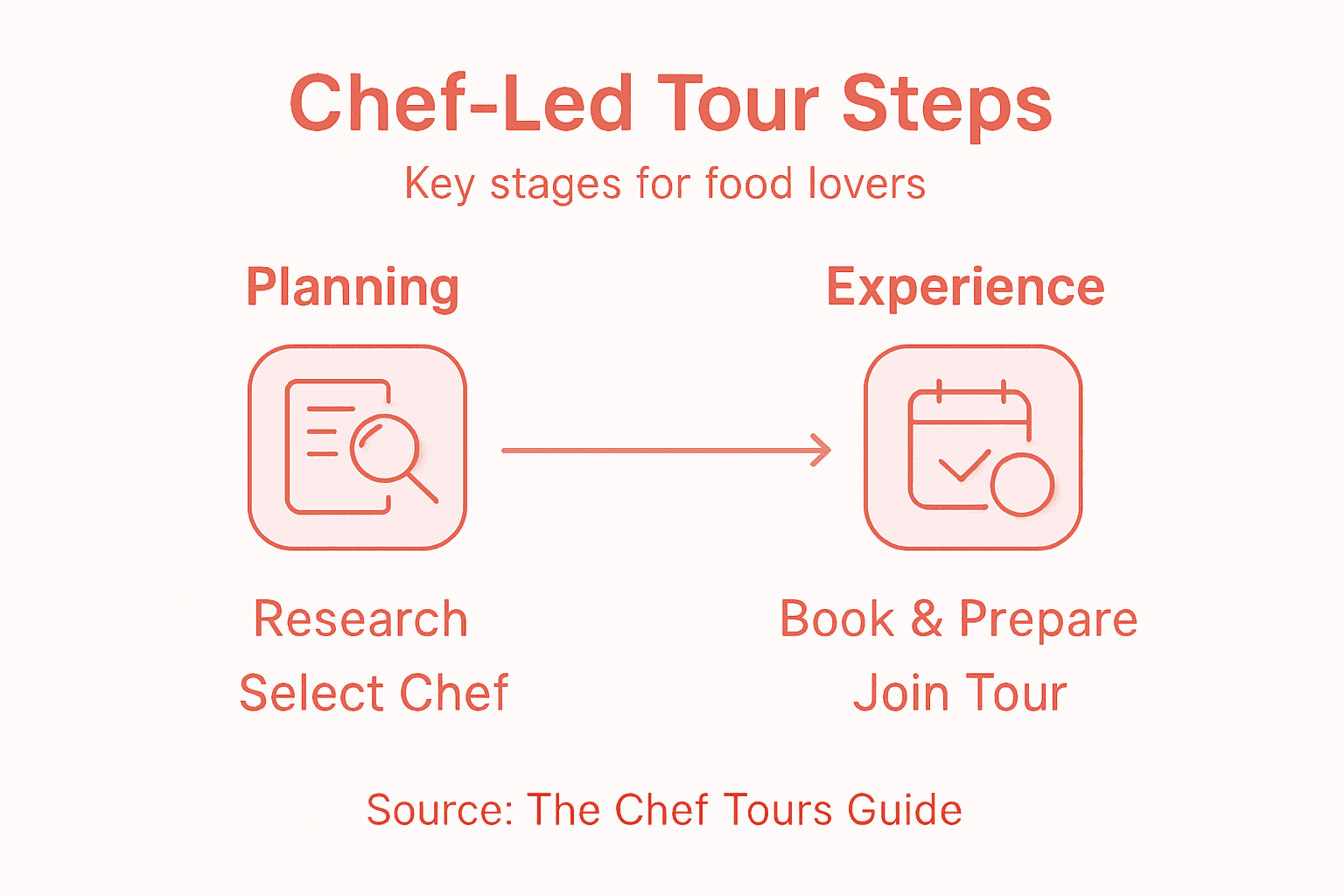 Chef-Led Tour Steps

Key stages for food lovers

Planning

Research
Select Chef

Experience

Book & Prepare
Join Tour

Source: The Chef Tours Guide