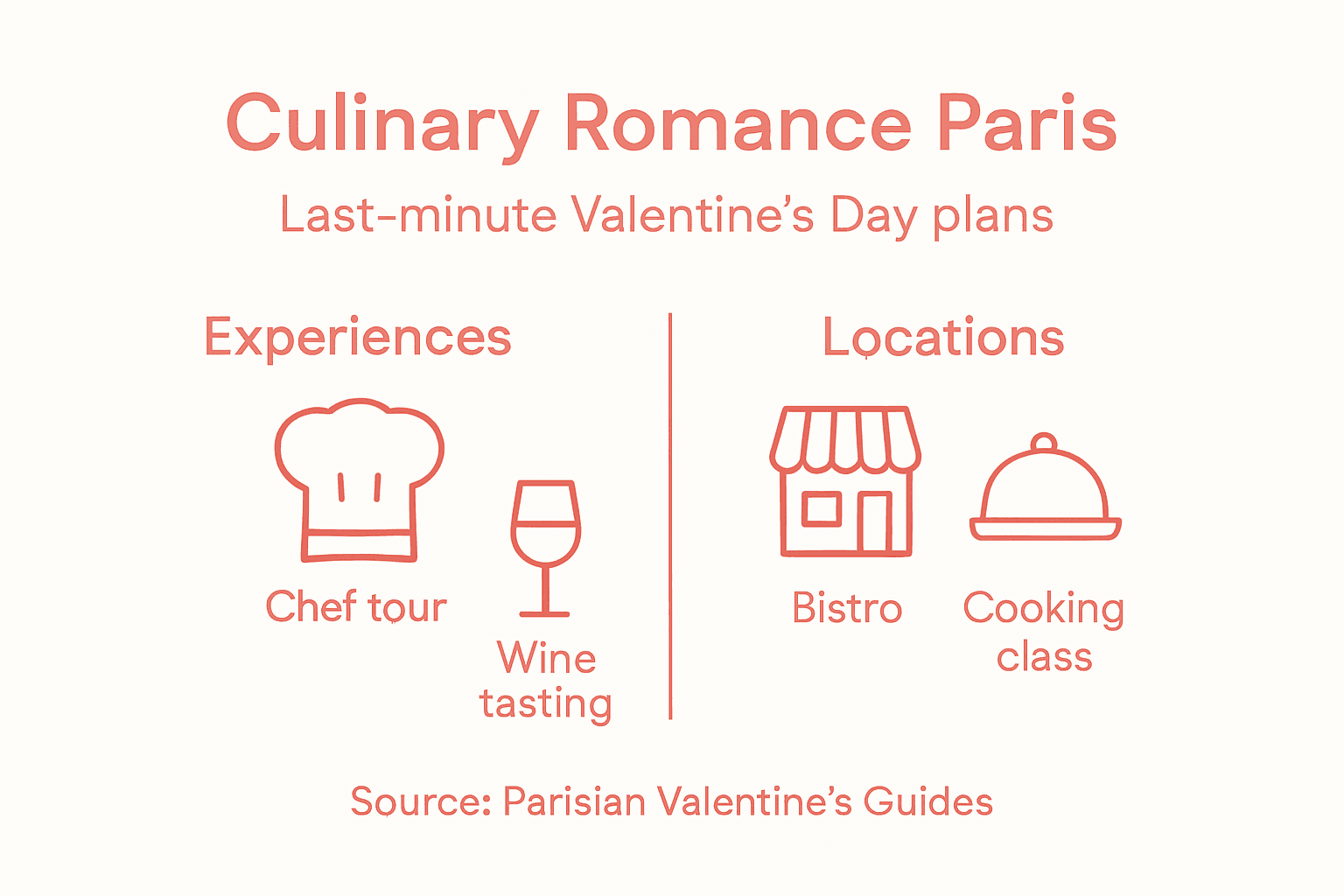 Culinary Romance Paris

Last-minute Valentine's Day plans

Experiences

Chef tour

Wine tasting

Locations

Bistro

Cooking class

Source: Parisian Valentine's Guides