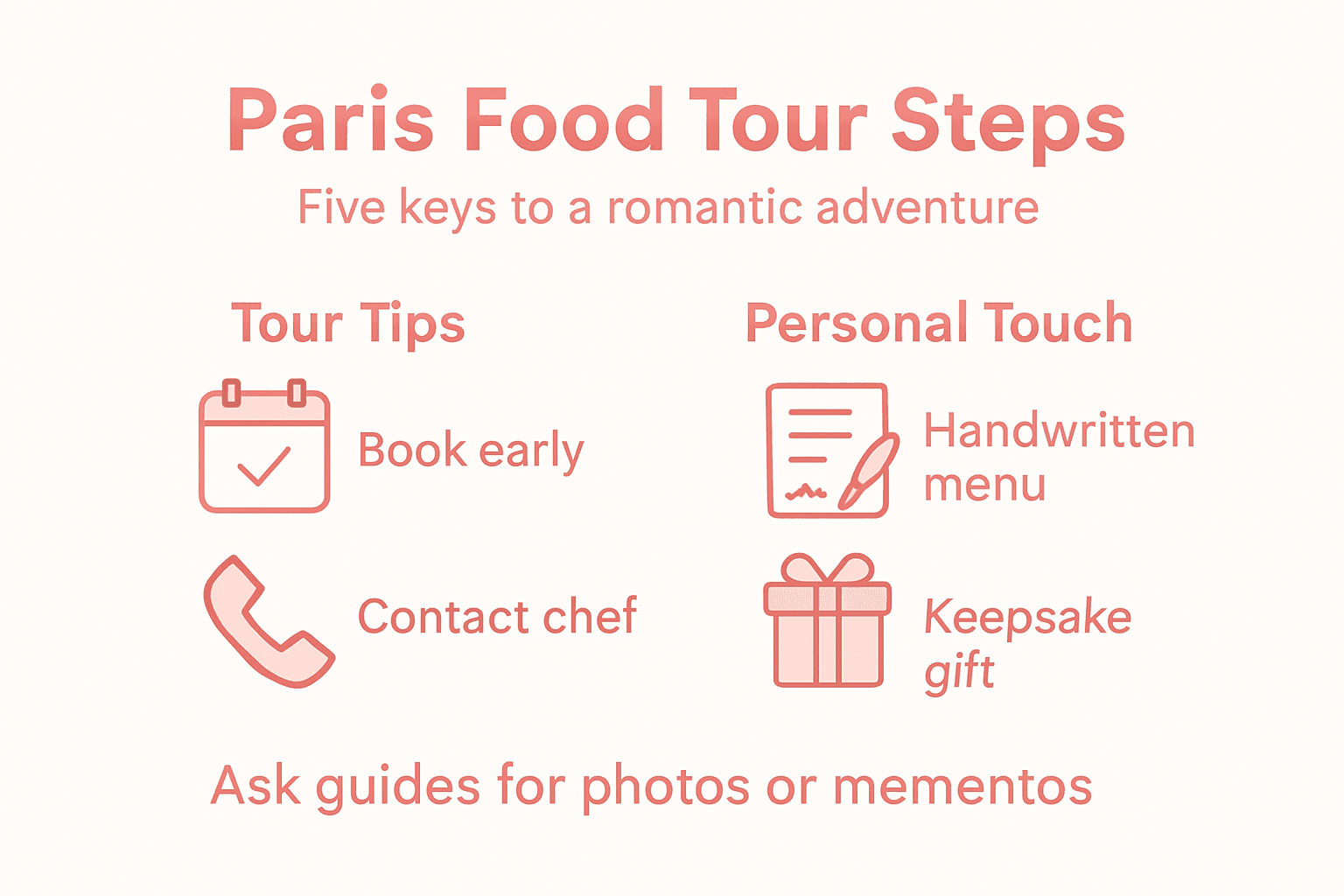 Paris Food Tour Steps

Five keys to a romantic adventure

Tour Tips

Book early

Contact chef

Personal Touch

Handwritten menu

Keepsake gift

Ask guides for photos or mementos