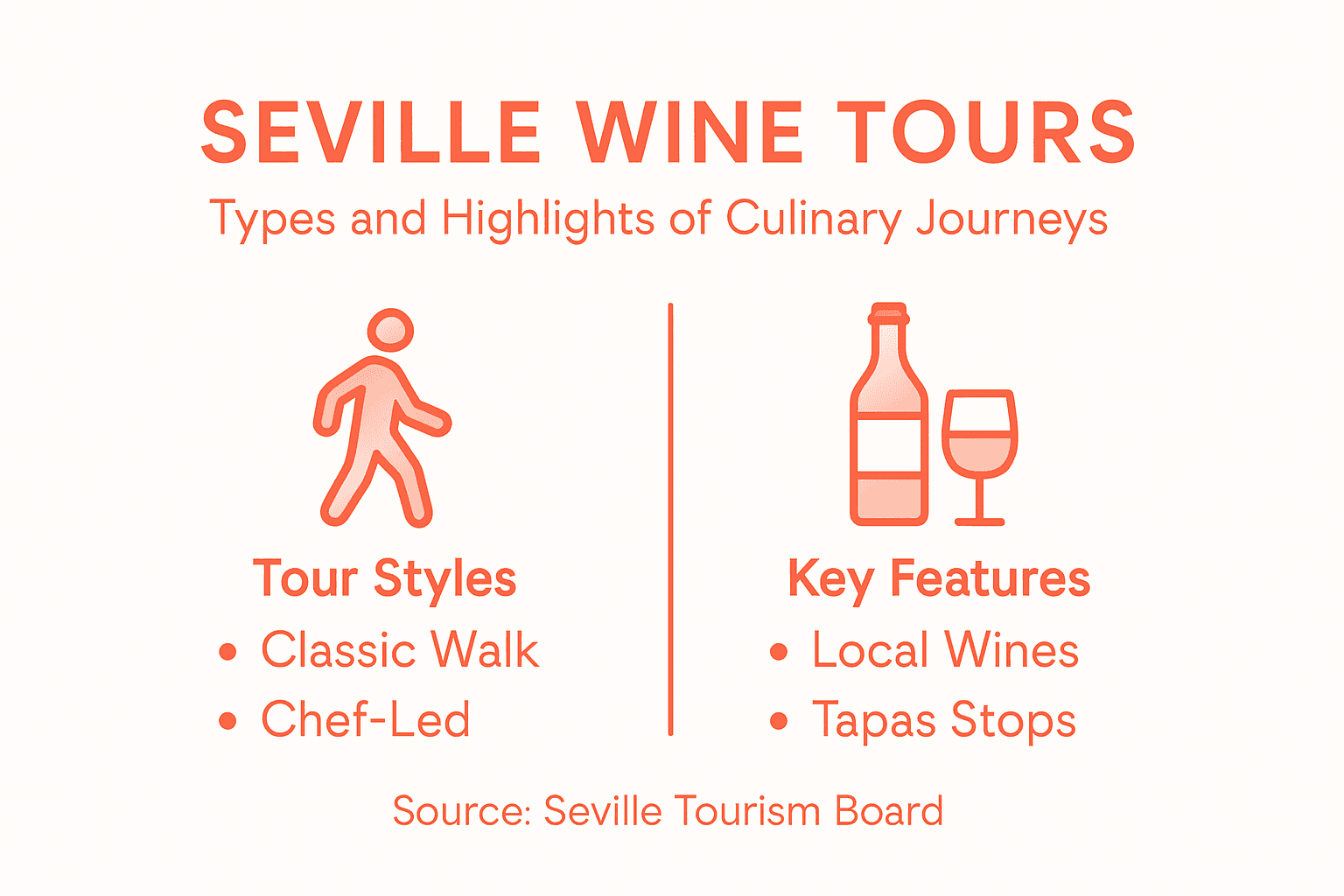 SEVILLE WINE TOURS

Types and Highlights of Culinary Journeys

Tour Styles
• Classic Walk
• Chef-Led

Key Features
• Local Wines
• Tapas Stops

Source: Seville Tourism Board