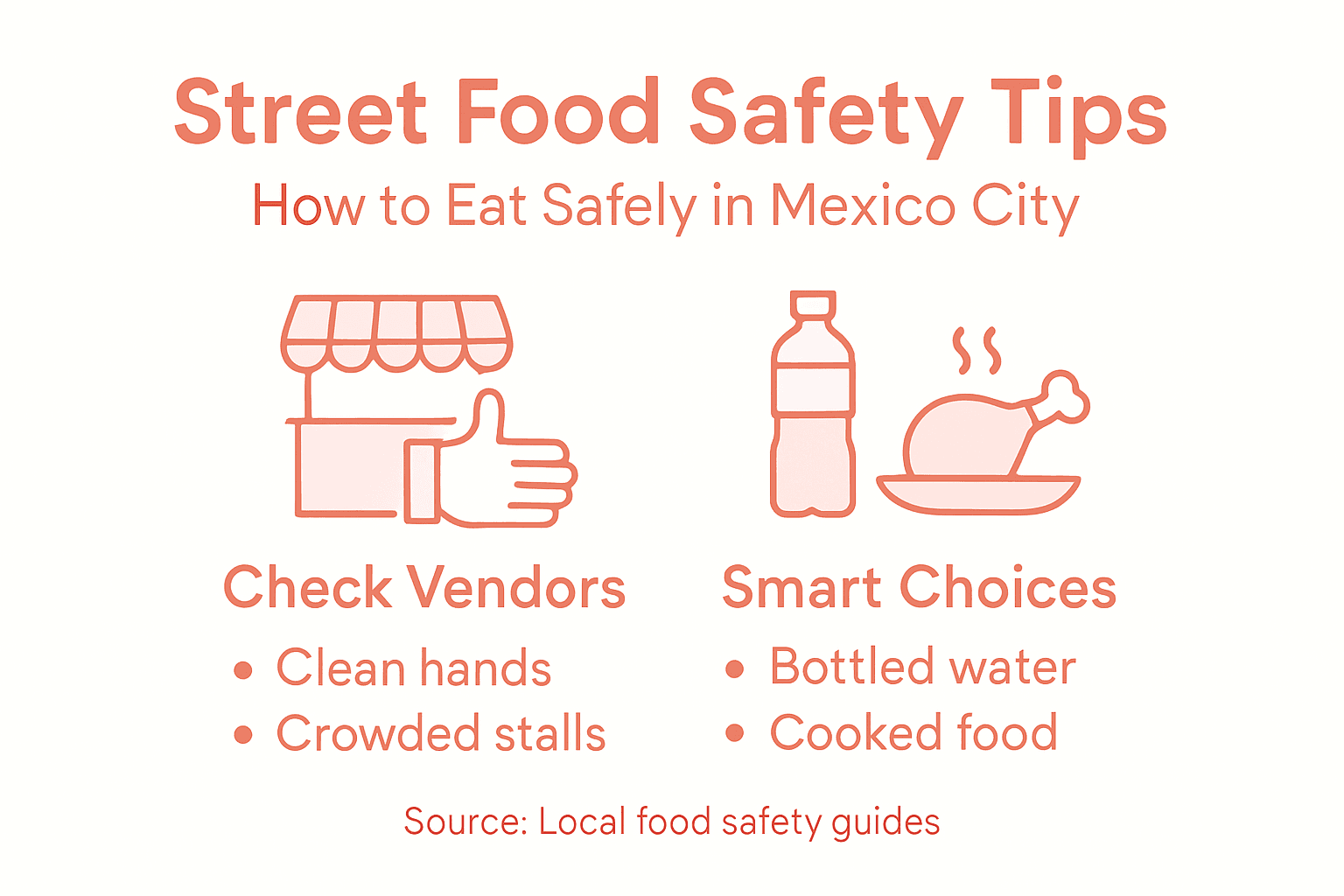 Street Food Safety Tips
How to Eat Safely in Mexico City

Check Vendors
• Clean hands
• Crowded stalls

Smart Choices
• Bottled water
• Cooked food

Source: Local food safety guides