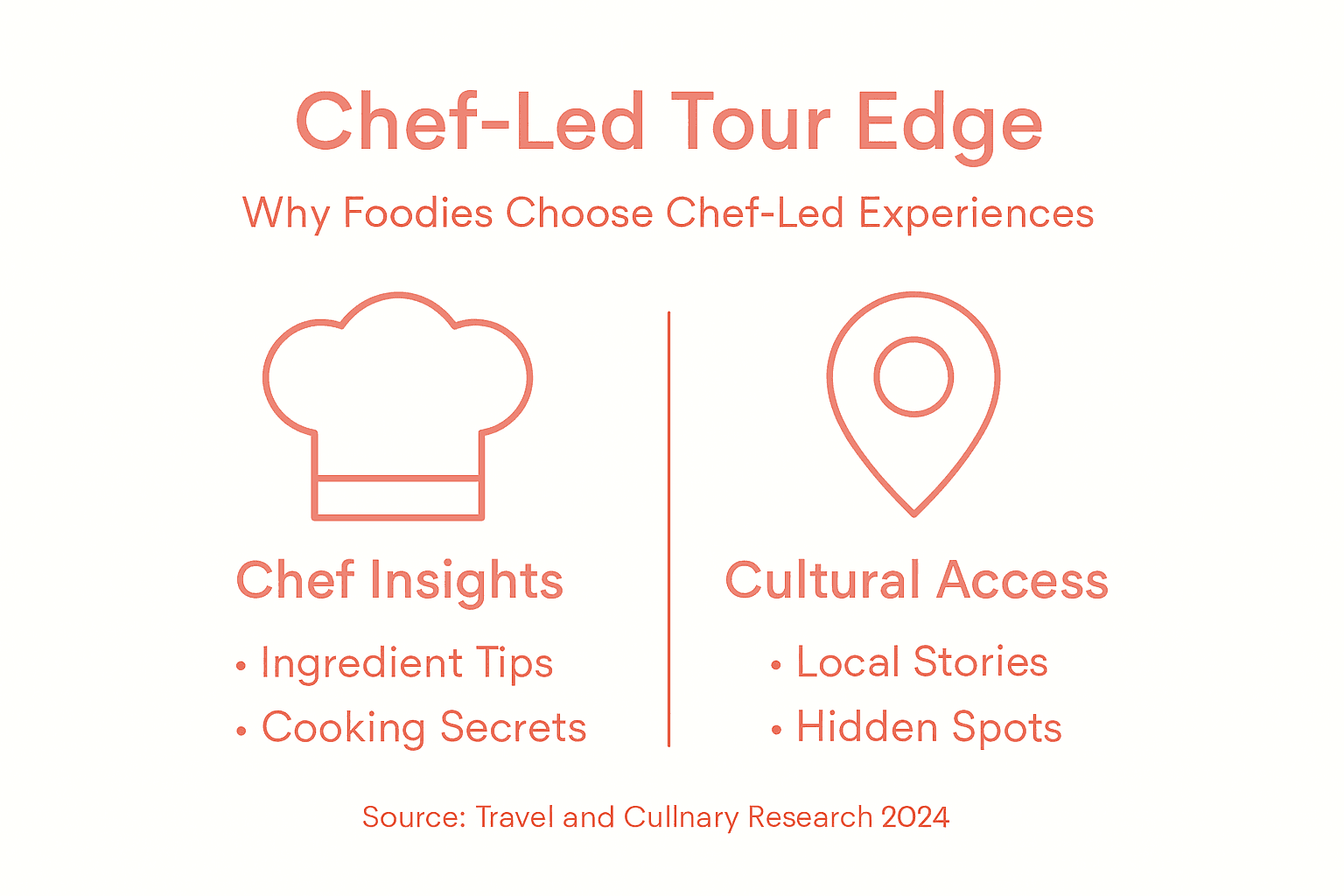 Chef-Led Tour Edge

Why Foodies Choose Chef-Led Experiences

Chef Insights

• Ingredient Tips
• Cooking Secrets

Cultural Access

• Local Stories
• Hidden Spots

Source: Travel and Cullnary Research 2024