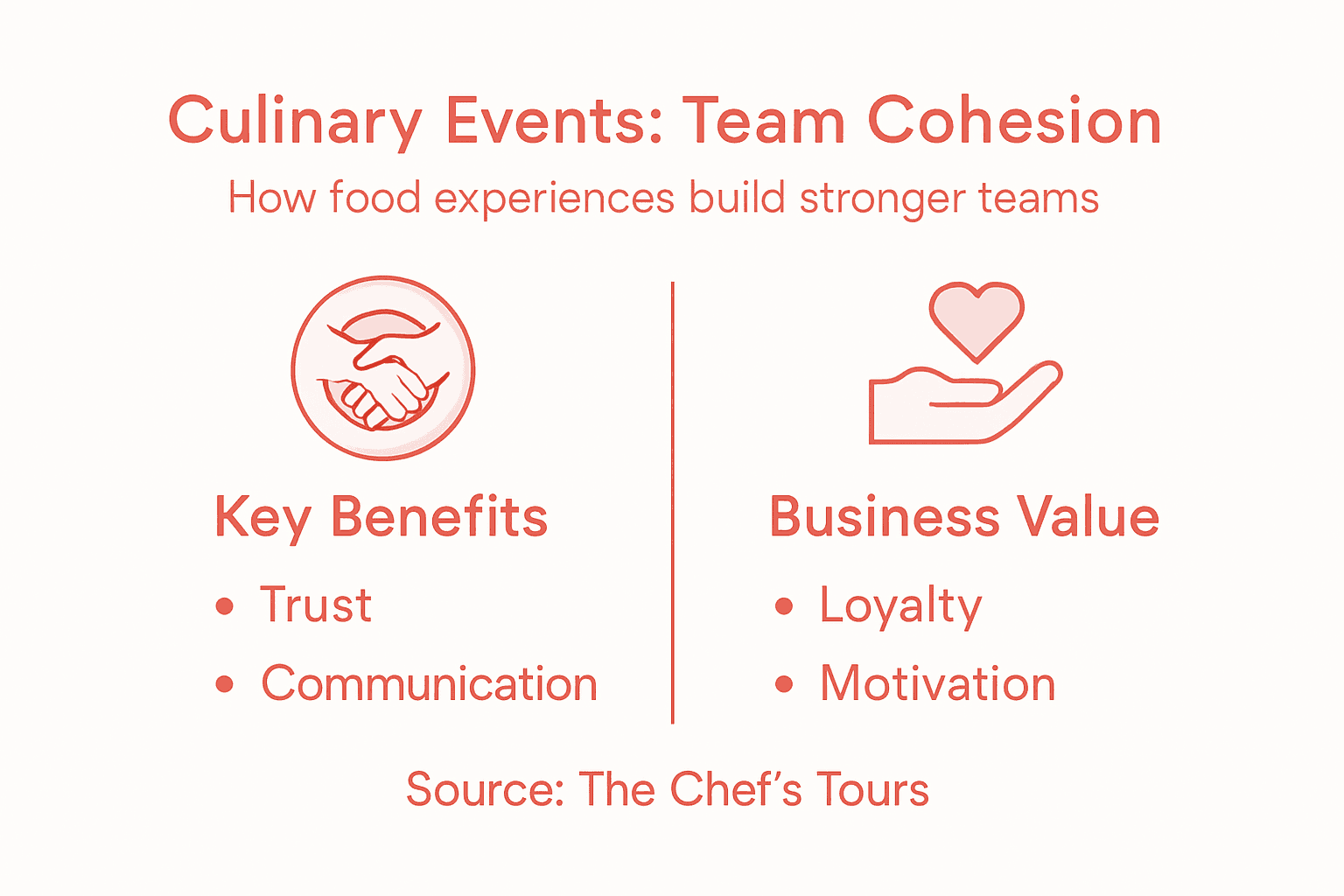 Culinary Events: Team Cohesion
How food experiences build stronger teams

Key Benefits
• Trust
• Communication

Business Value
• Loyalty
• Motivation

Source: The Chef's Tours