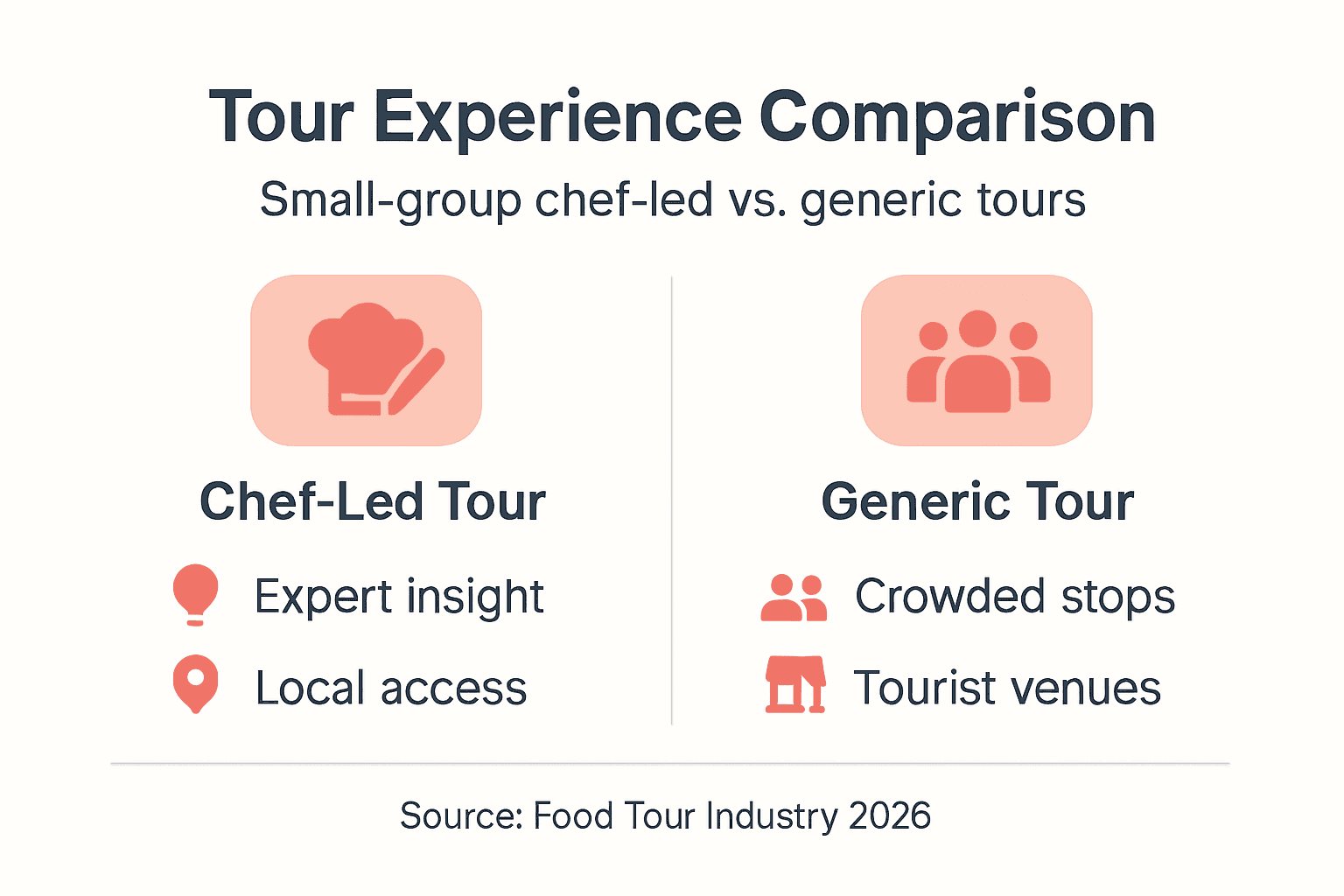 Tour Experience Comparison

Small-group chef-led vs. generic tours

Chef-Led Tour

Expert insight

Local access

Generic Tour

Crowded stops

Tourist venues

Source: Food Tour Industry 2026