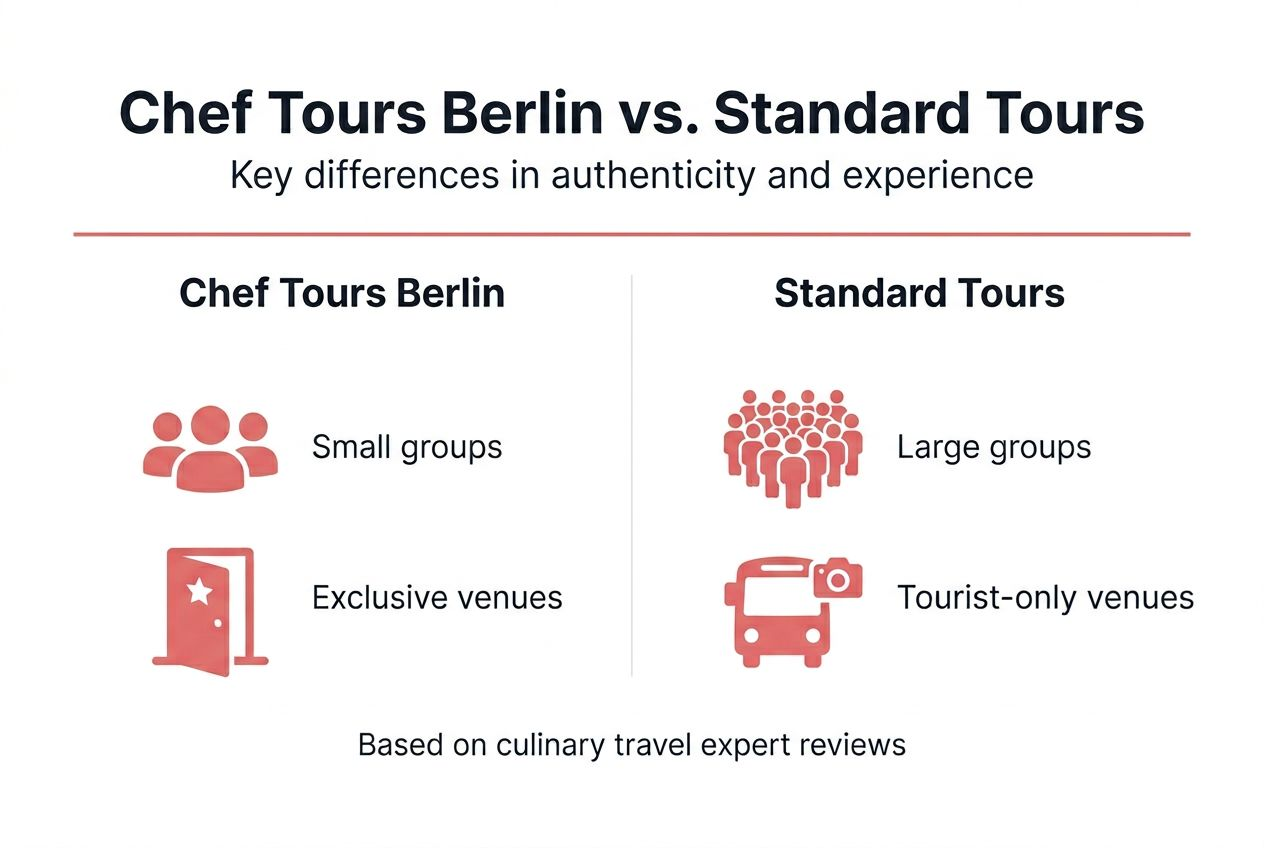 Chef Tours Berlin vs. Standard Tours

Key differences in authenticity and experience

Chef Tours Berlin

Small groups

Exclusive venues

Standard Tours

Large groups

Tourist-only venues

Based on culinary travel expert reviews