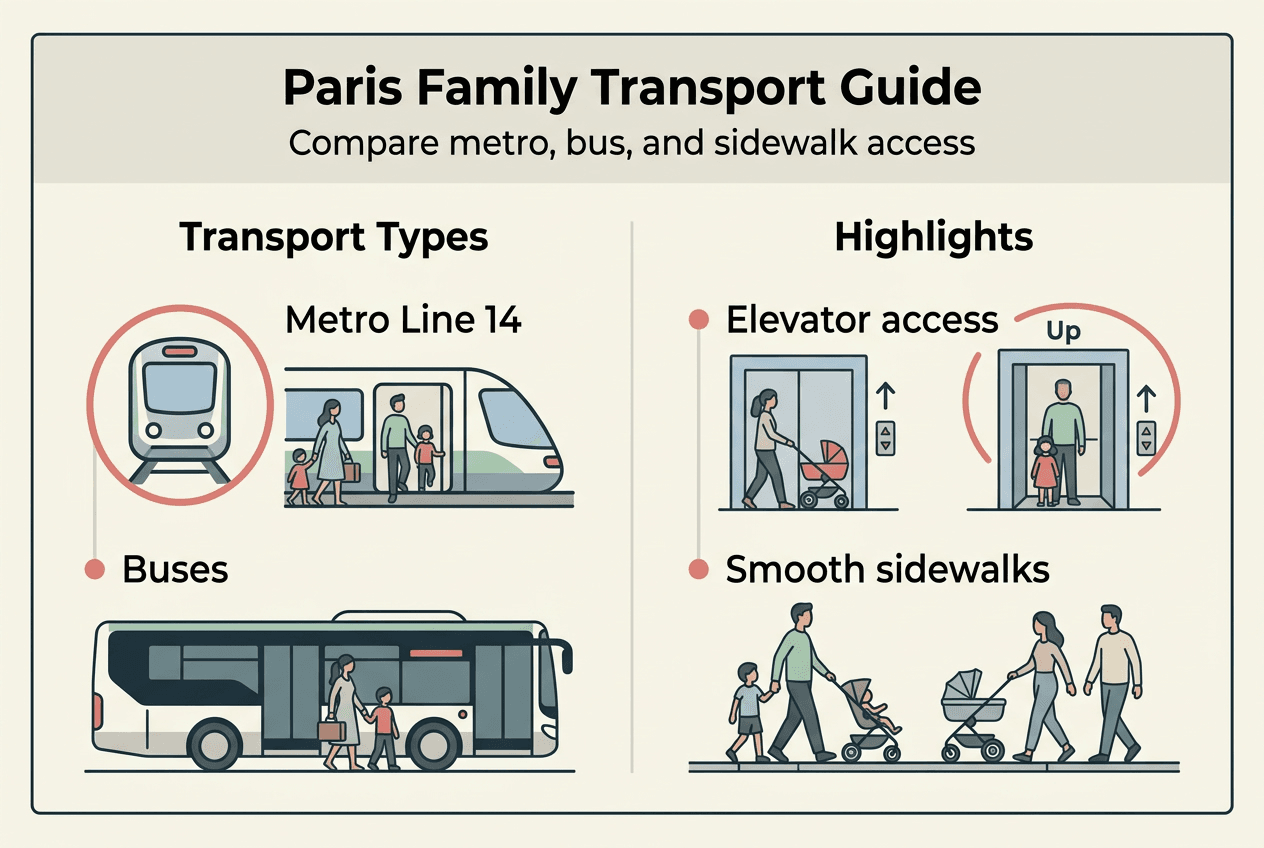 Paris Family Transport Guide
Compare metro, bus, and sidewalk access

Transport Types

Metro Line 14

Buses

Highlights

Elevator access

Up

Smooth sidewalks