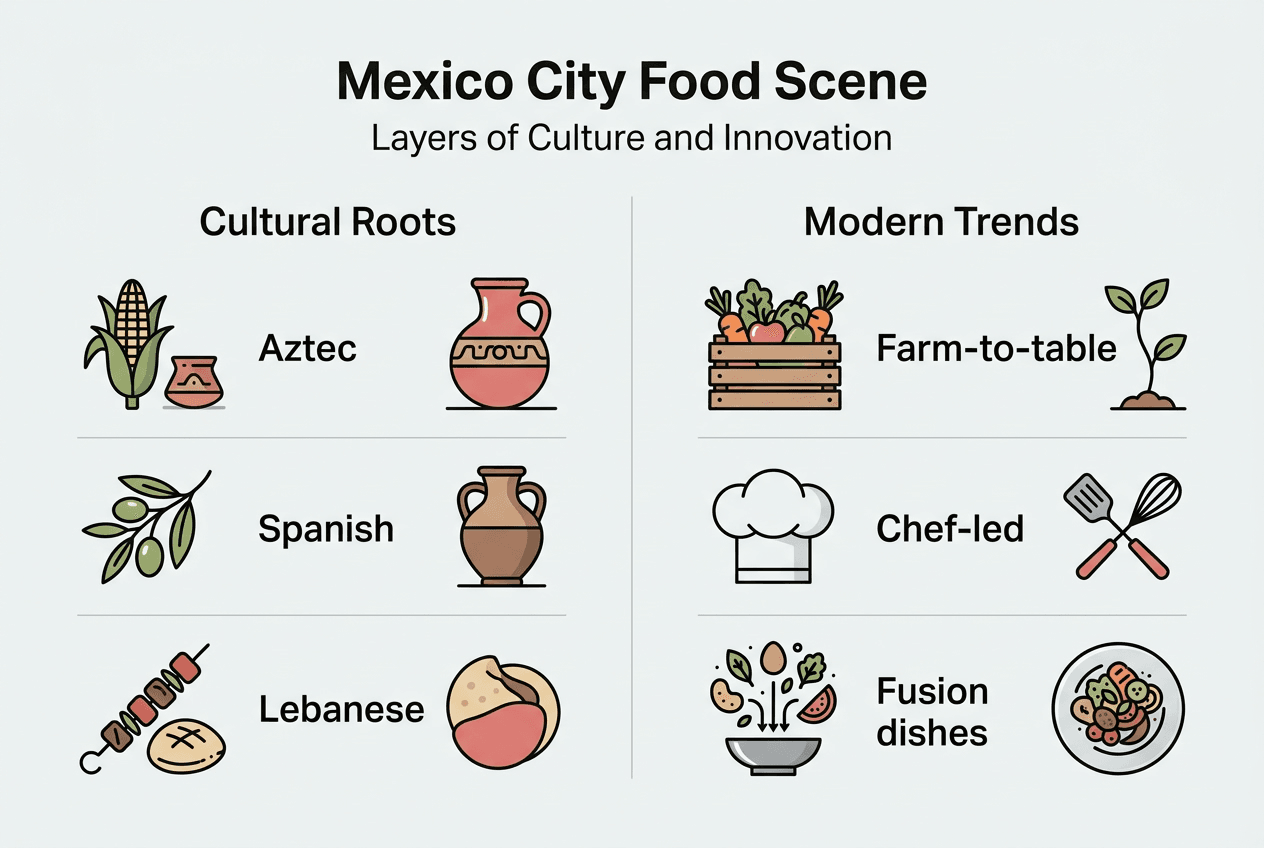 Mexico City Food Scene
Layers of Culture and Innovation

Cultural Roots

Aztec

Spanish

Lebanese

Modern Trends

Farm-to-table

Chef-led

Fusion dishes