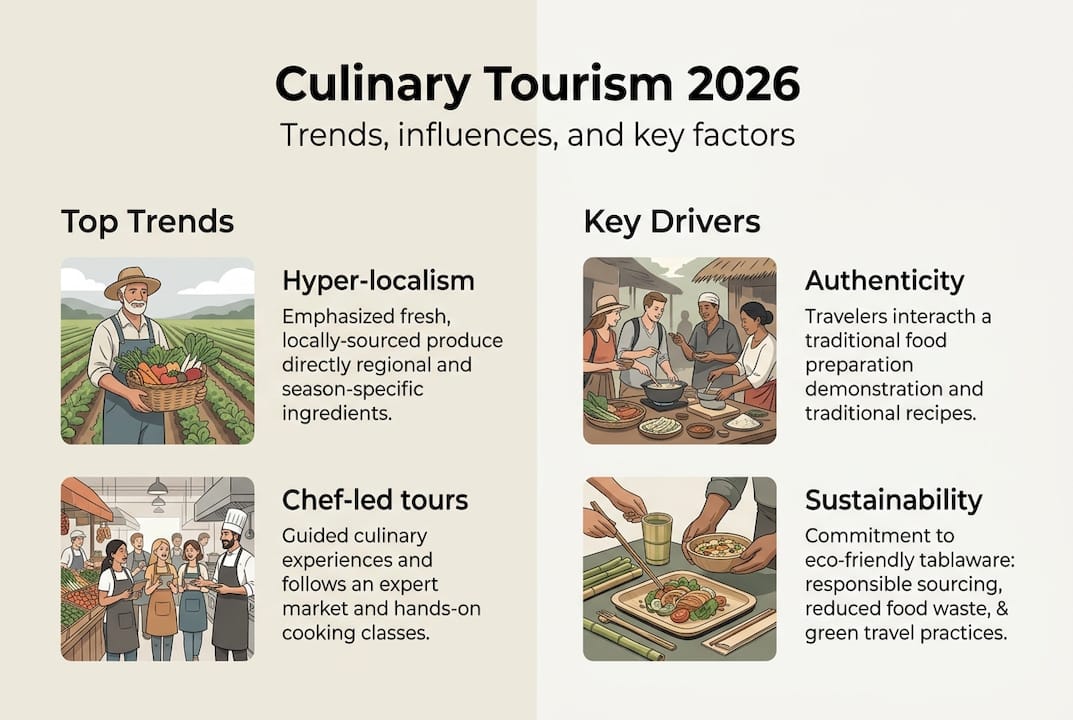 Culinary Tourism 2026
Trends, influences, and key factors

Top Trends

Hyper-localism
Emphasized fresh, locally-sourced produce directly regional and season-specific ingredients.

Chef-led tours
Guided culinary experiences and follows an expert market and hands-on cooking classes.

Key Drivers

Authenticity
Travelers interacth a traditional food preparation demonstration and traditional recipes.

Sustainability
Commitment to eco-friendly tablaware: responsible sourcing, reduced food waste, & green travel practices.