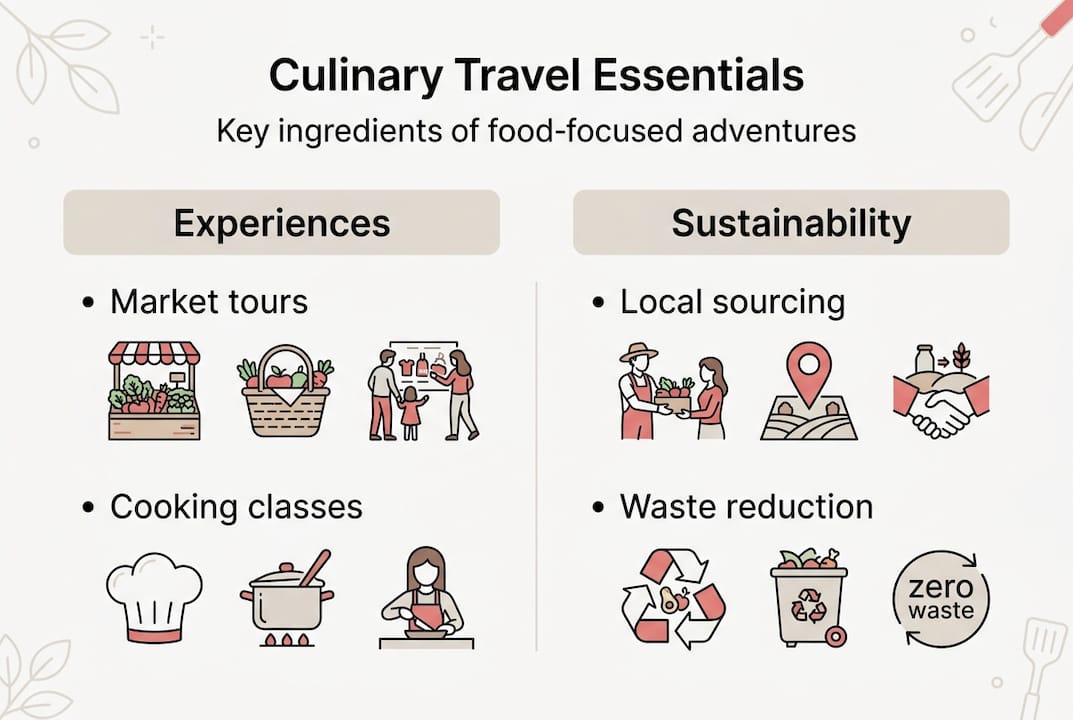 Culinary Travel Essentials

Key ingredients of food-focused adventures

Experiences

• Market tours

• Cooking classes

Sustainability

• Local sourcing

• Waste reduction

zero waste