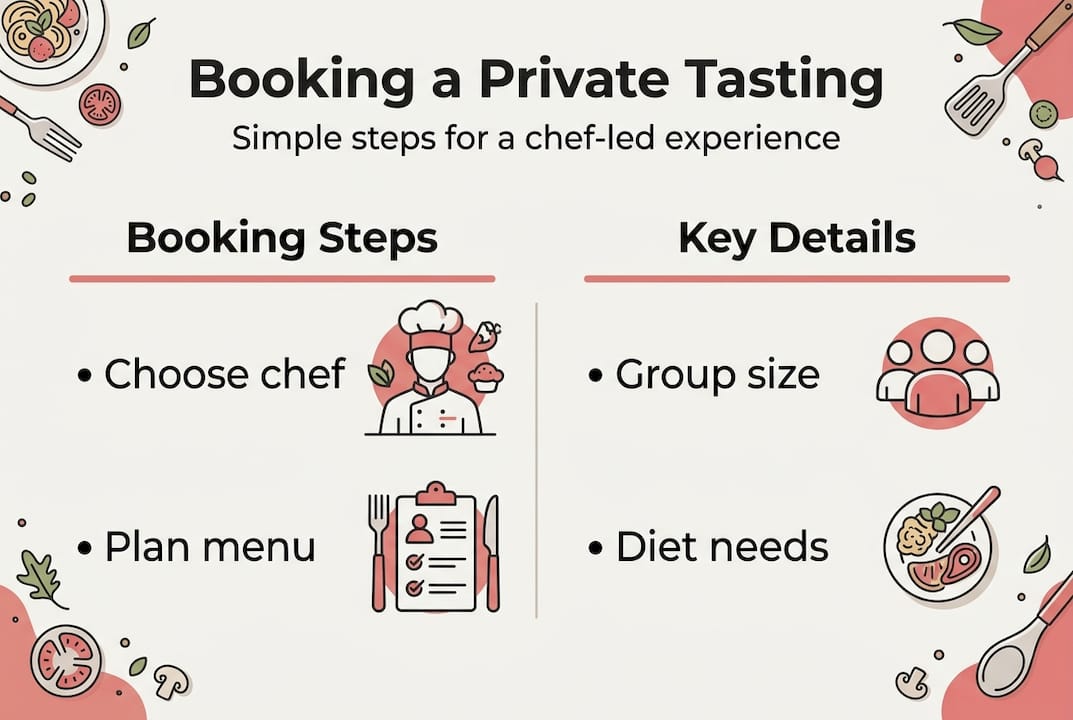 Booking a Private Tasting

Simple steps for a chef-led experience

Booking Steps

• Choose chef

• Plan menu

Key Details

• Group size

• Diet needs