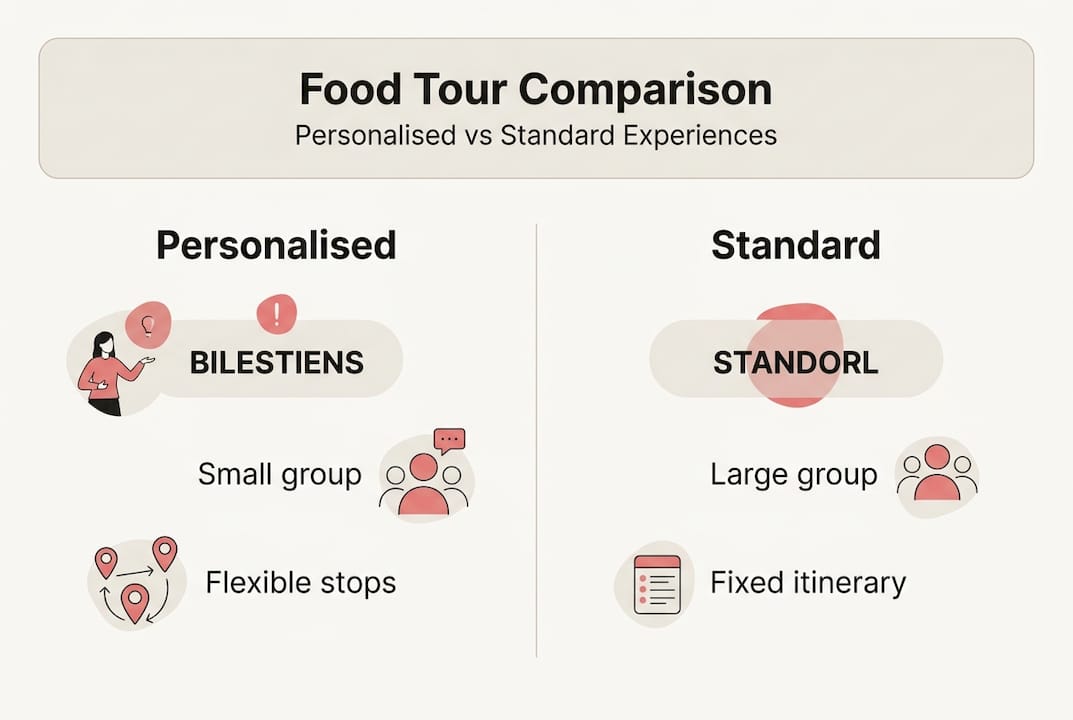 Food Tour Comparison
Personalised vs Standard Experiences

Personalised

BILESTIENS

Small group

Flexible stops

Standard

STANDORL

Large group

Fixed itinerary