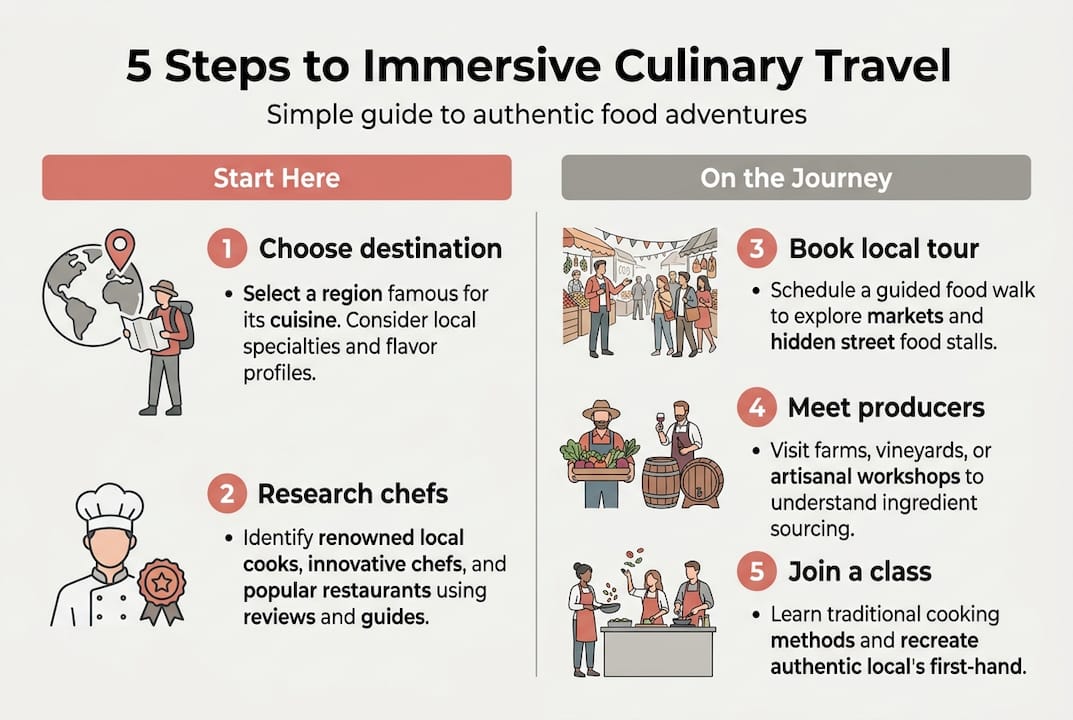 5 Steps to Immersive Culinary Travel

Simple guide to authentic food adventures

Start Here

1 Choose destination

• Select a region famous for its cuisine. Consider local specialties and flavor profiles.

2 Research chefs

• Identify renowned local cooks, innovative chefs, and popular restaurants using reviews and guides.

On the Journey

3 Book local tour

• Schedule a guided food walk to explore markets and hidden street food stalls.

4 Meet producers

• Visit farms, vineyards, or artisanal workshops to understand ingredient sourcing.

5 Join a class

• Learn traditional cooking methods and recreate authentic local's first-hand.