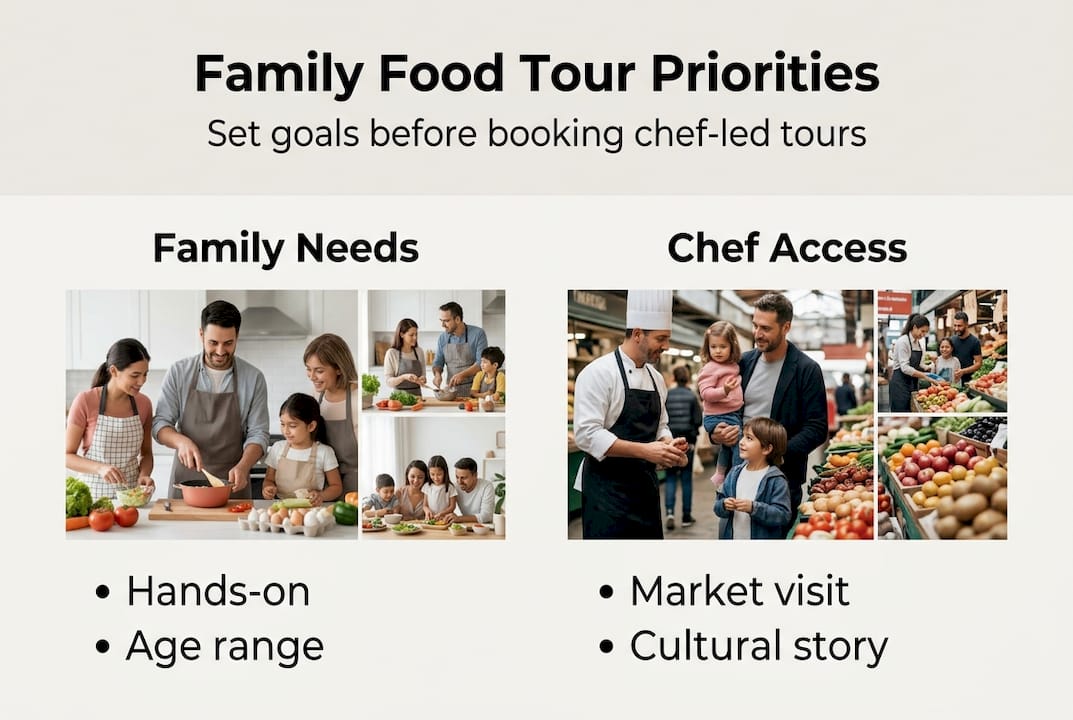 Family Food Tour Priorities
Set goals before booking chef-led tours

Family Needs

• Hands-on
• Age range

Chef Access

• Market visit
• Cultural story