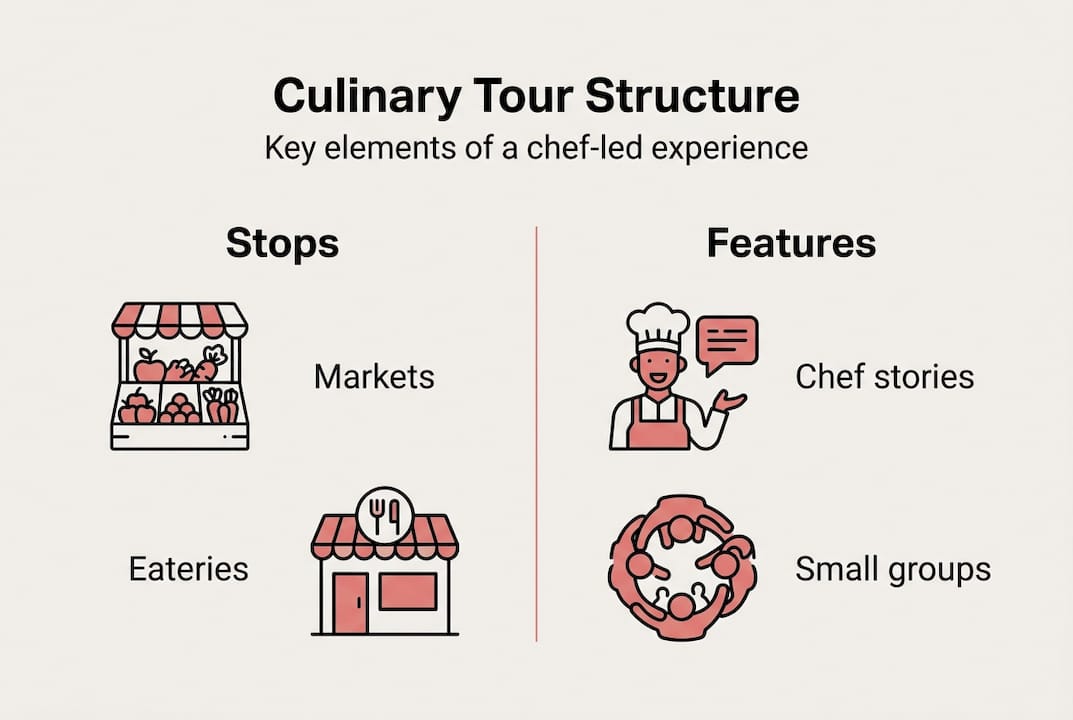 Culinary Tour Structure
Key elements of a chef-led experience

Stops

Markets

Eateries

Features

Chef stories

Small groups